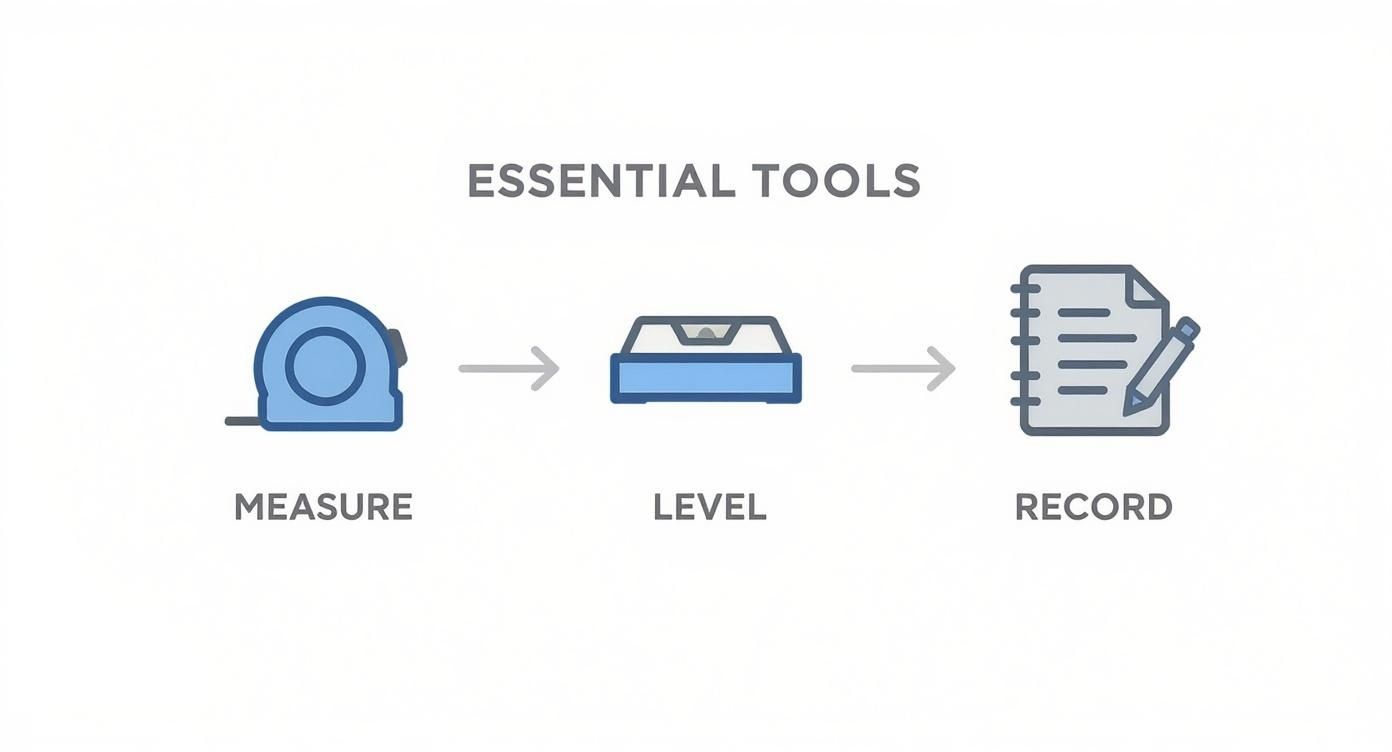 ESSENTIAL TOOLS

MEASURE

LEVEL

RECORD