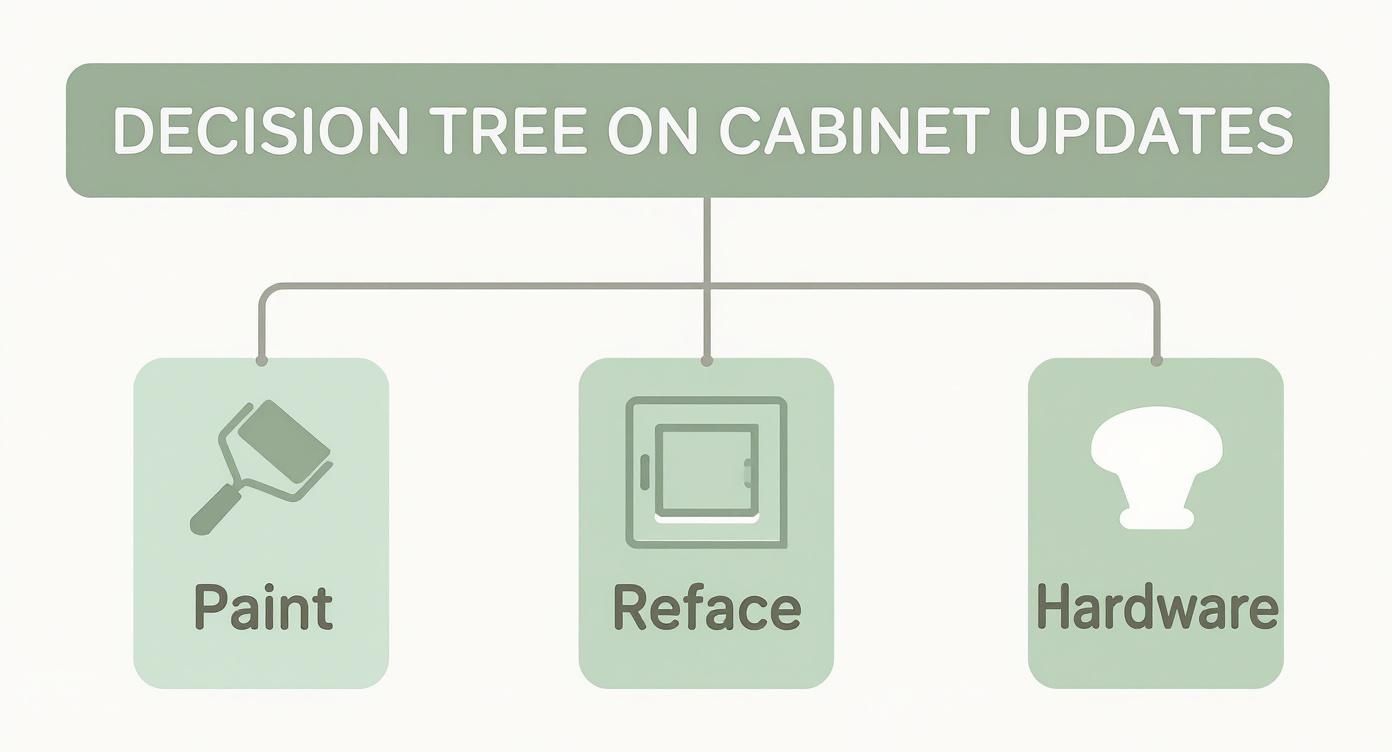 DECISION TREE ON CABINET UPDATES

Paint

Reface

Hardware