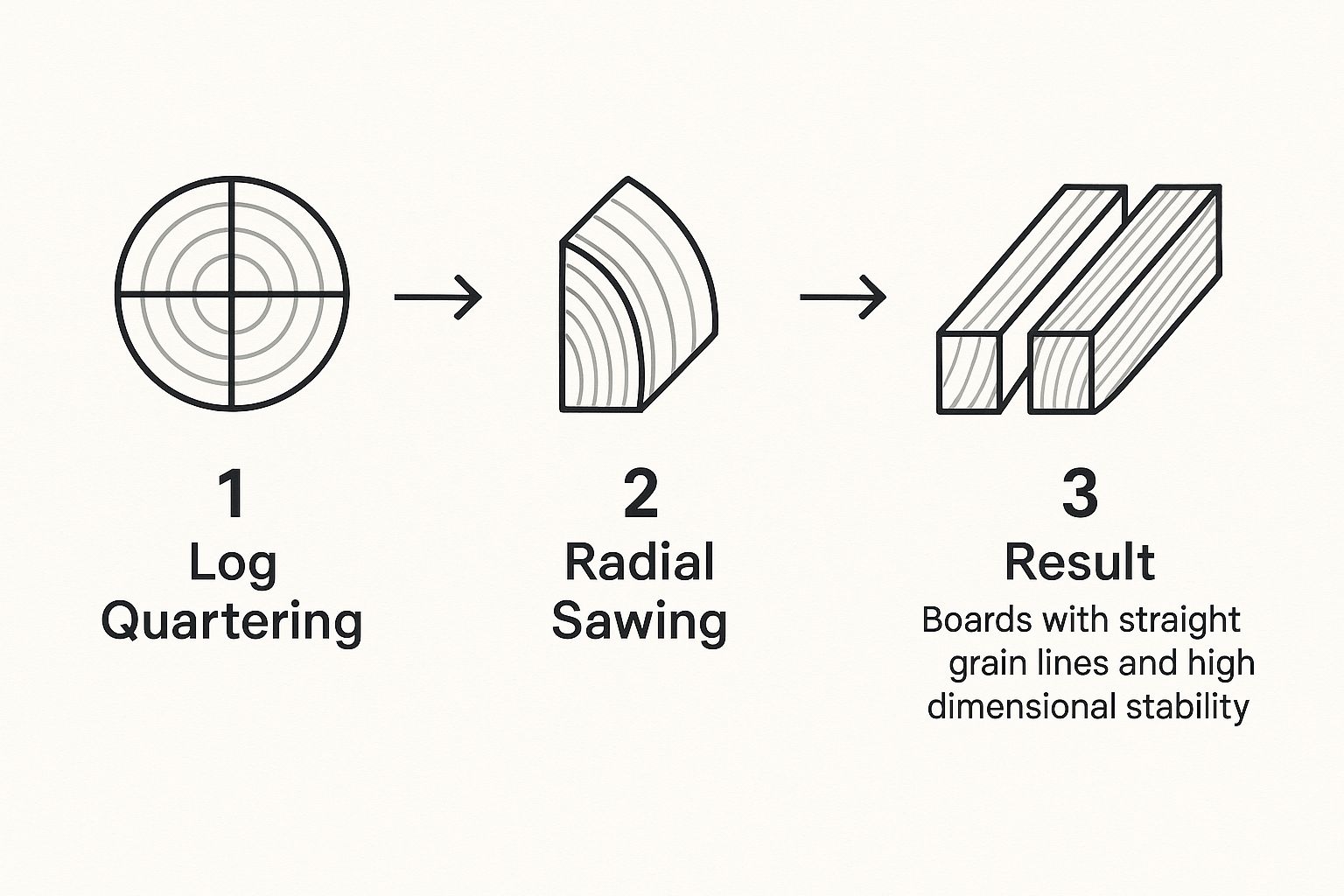 1
Log
Quartering

2
Radial
Sawing

3
Result
Boards with straight grain lines and high dimensional stability