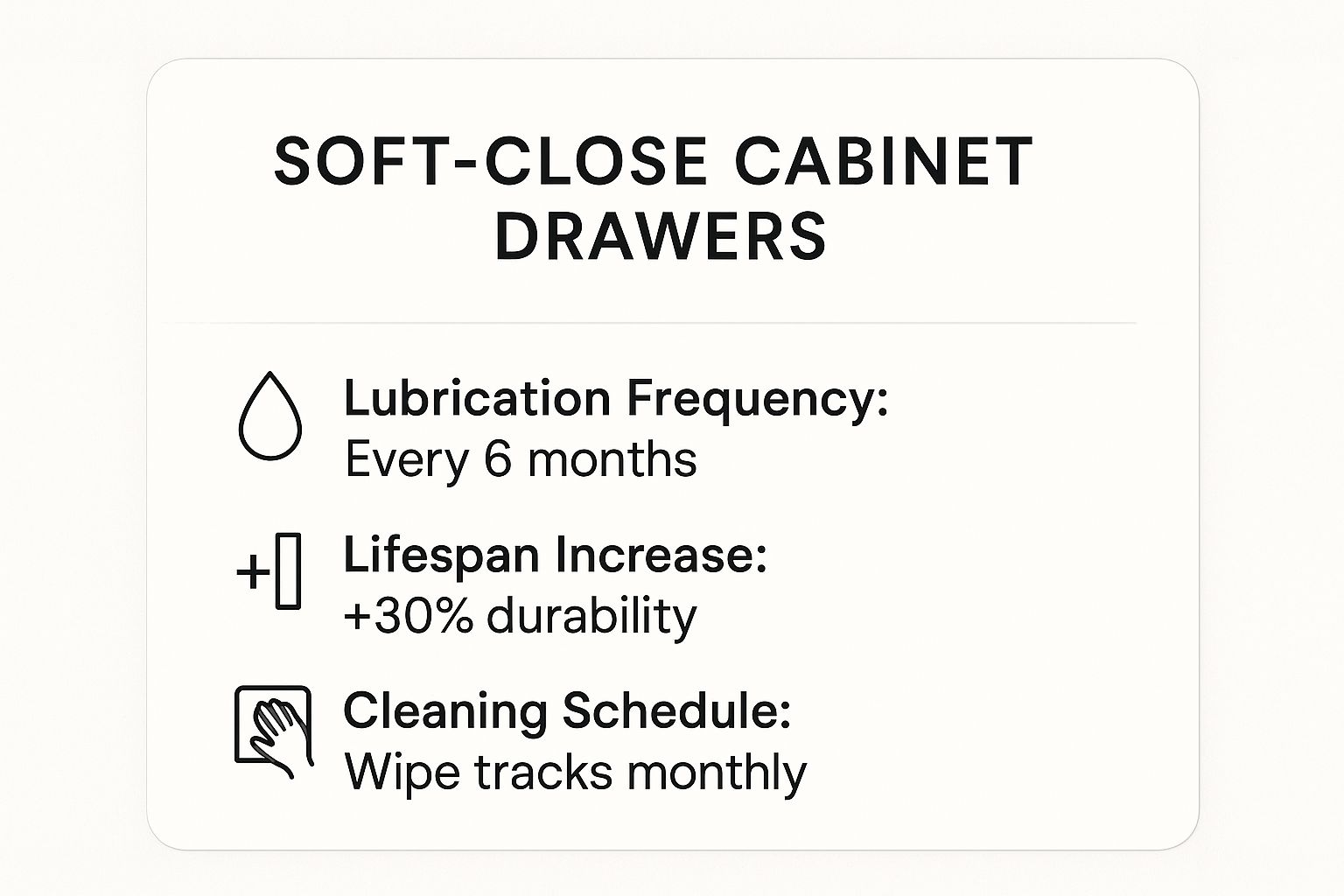 SOFT-CLOSE CABINET DRAWERS

Lubrication Frequency:
Every 6 months

Lifespan Increase:
+30% durability

Cleaning Schedule:
Wipe tracks monthly