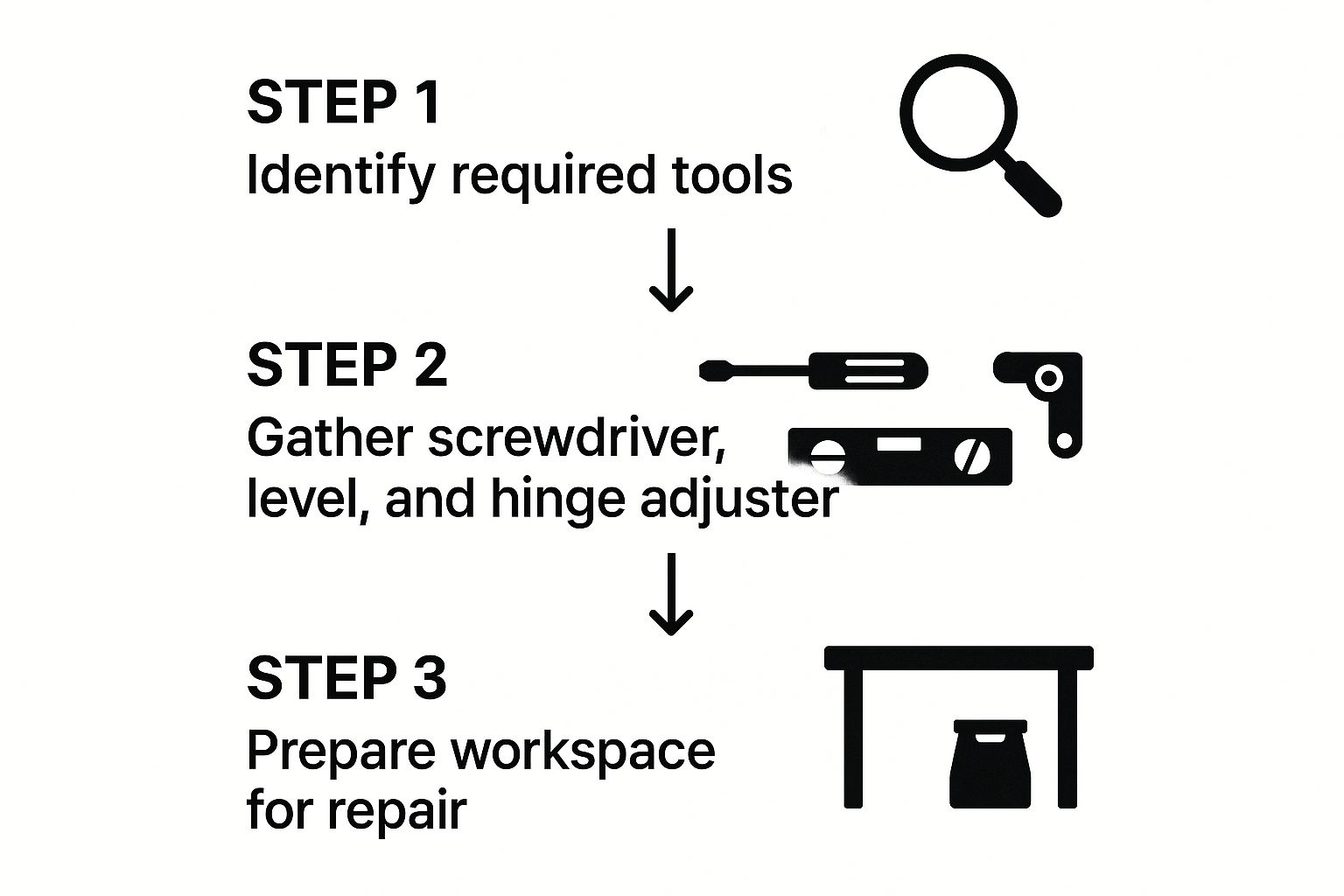 STEP 1
Identify required tools

STEP 2
Gather screwdriver, level, and hinge adjuster

STEP 3
Prepare workspace for repair