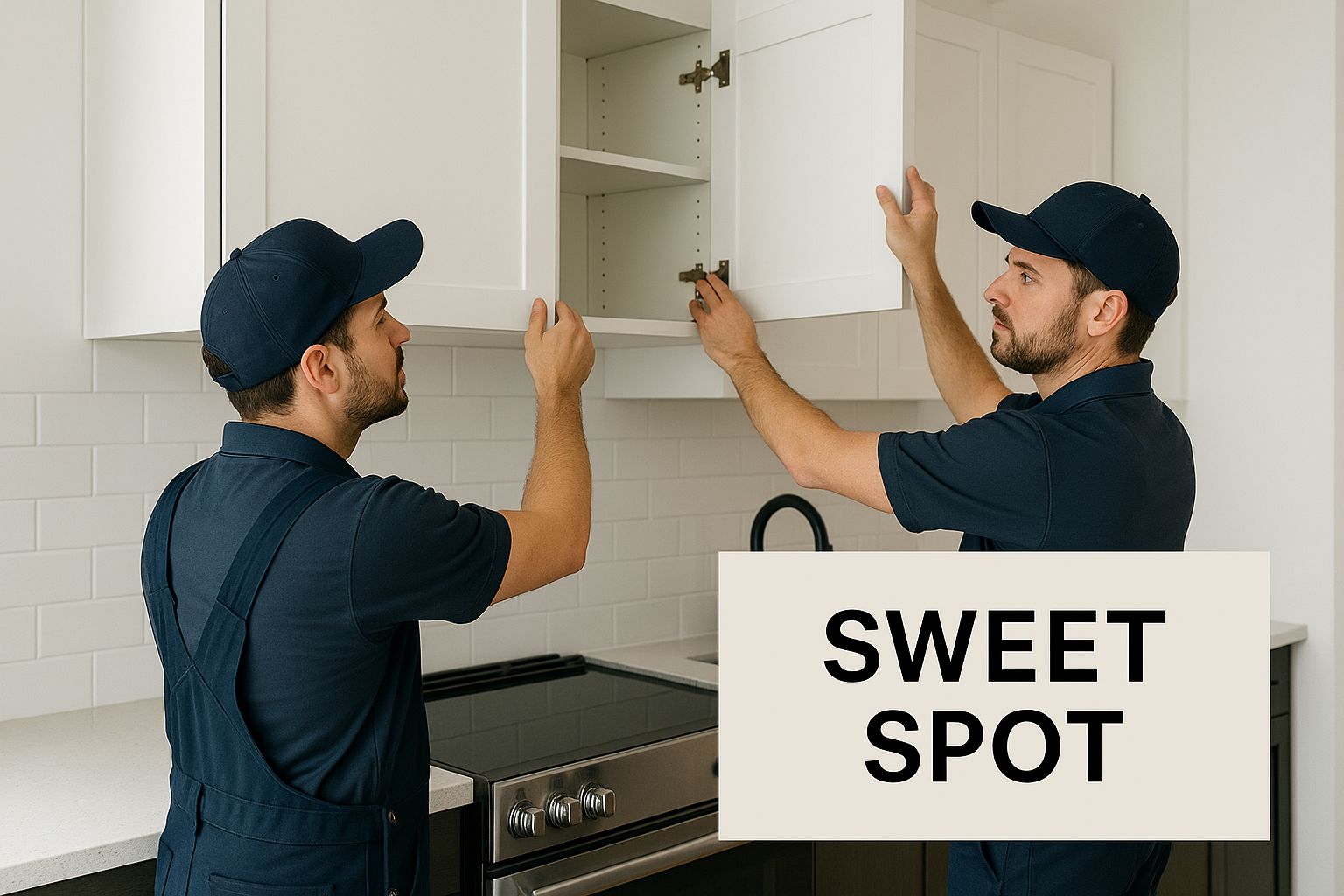 SWEET SPOT