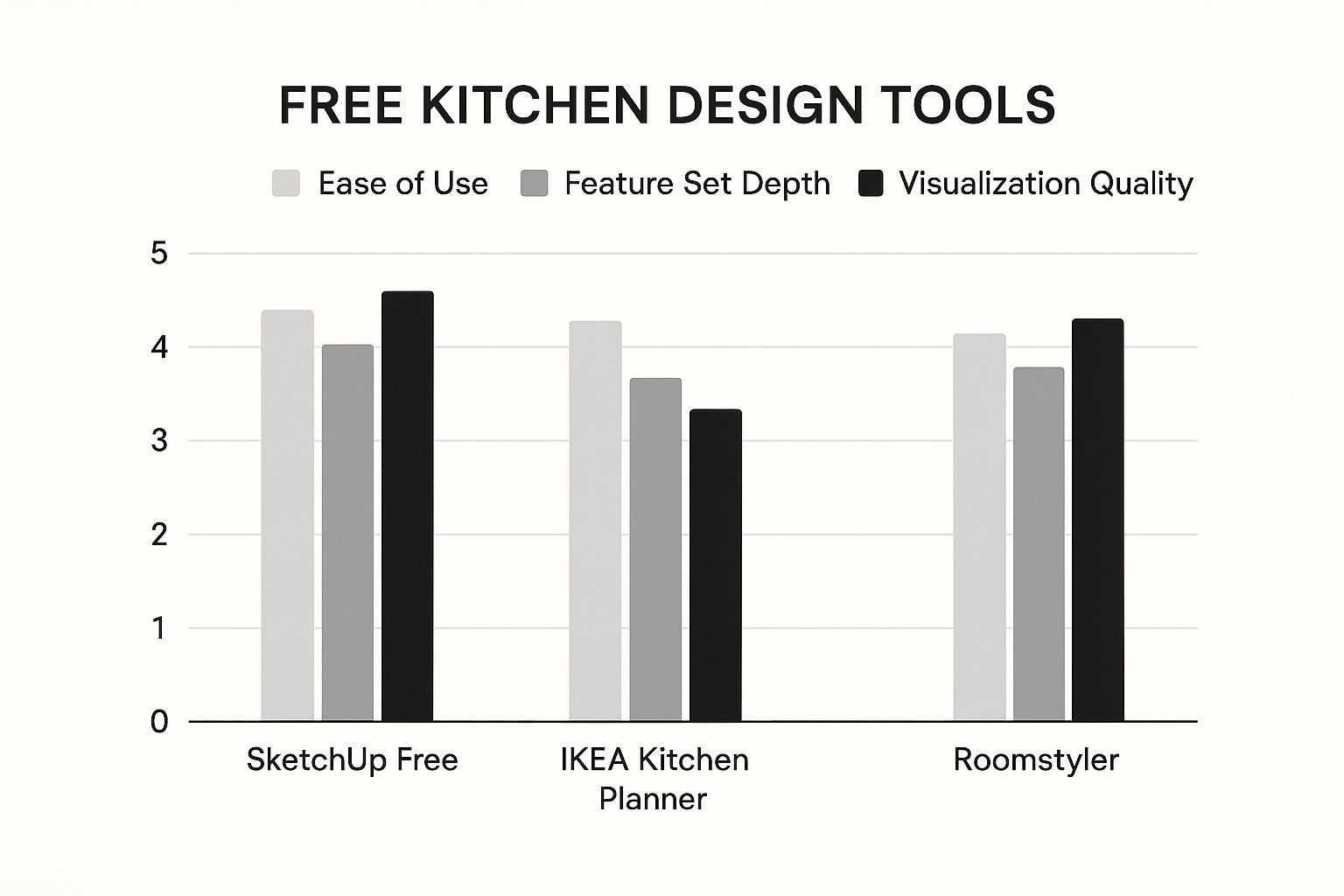 FREE KITCHEN DESIGN TOOLS

Ease of Use
Feature Set Depth
Visualization Quality

5
4
3
2
1
0

SketchUp Free
IKEA Kitchen Planner
Roomstyler