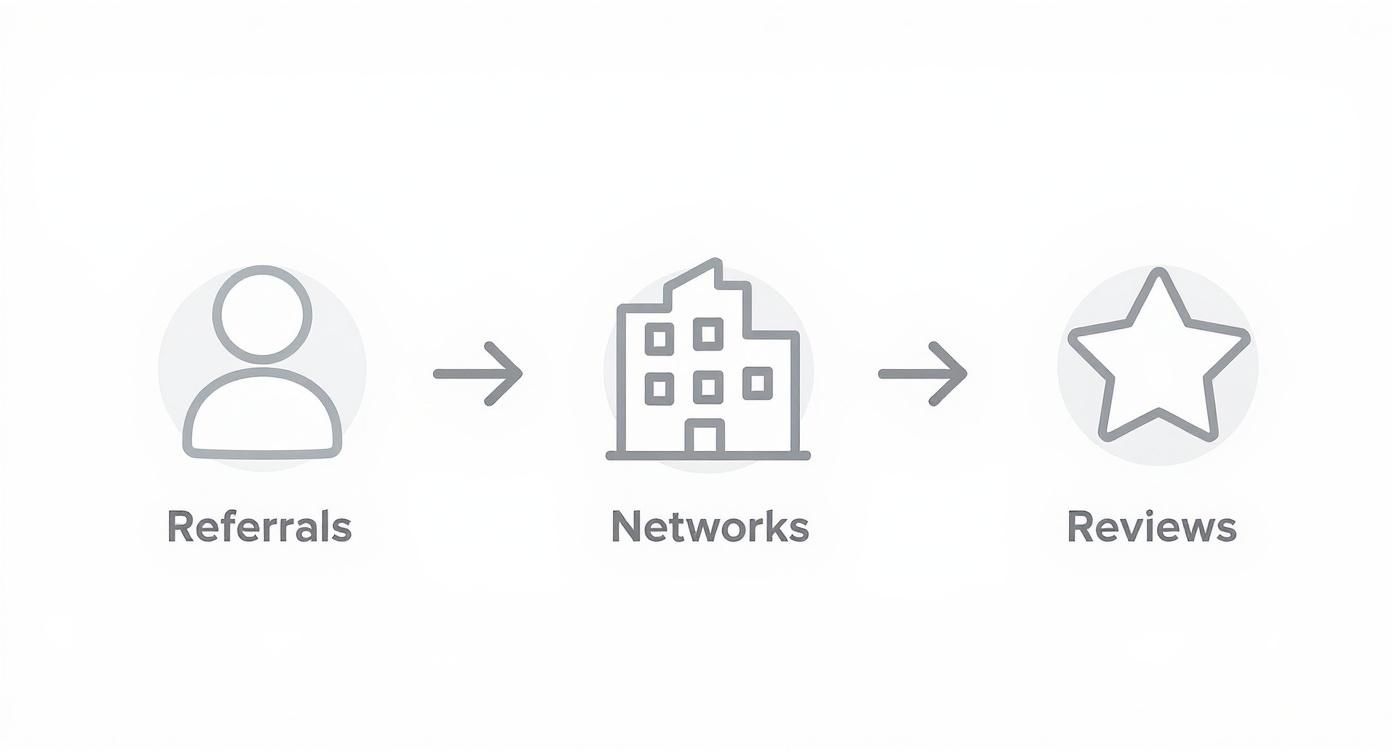 Referrals

Networks

Reviews