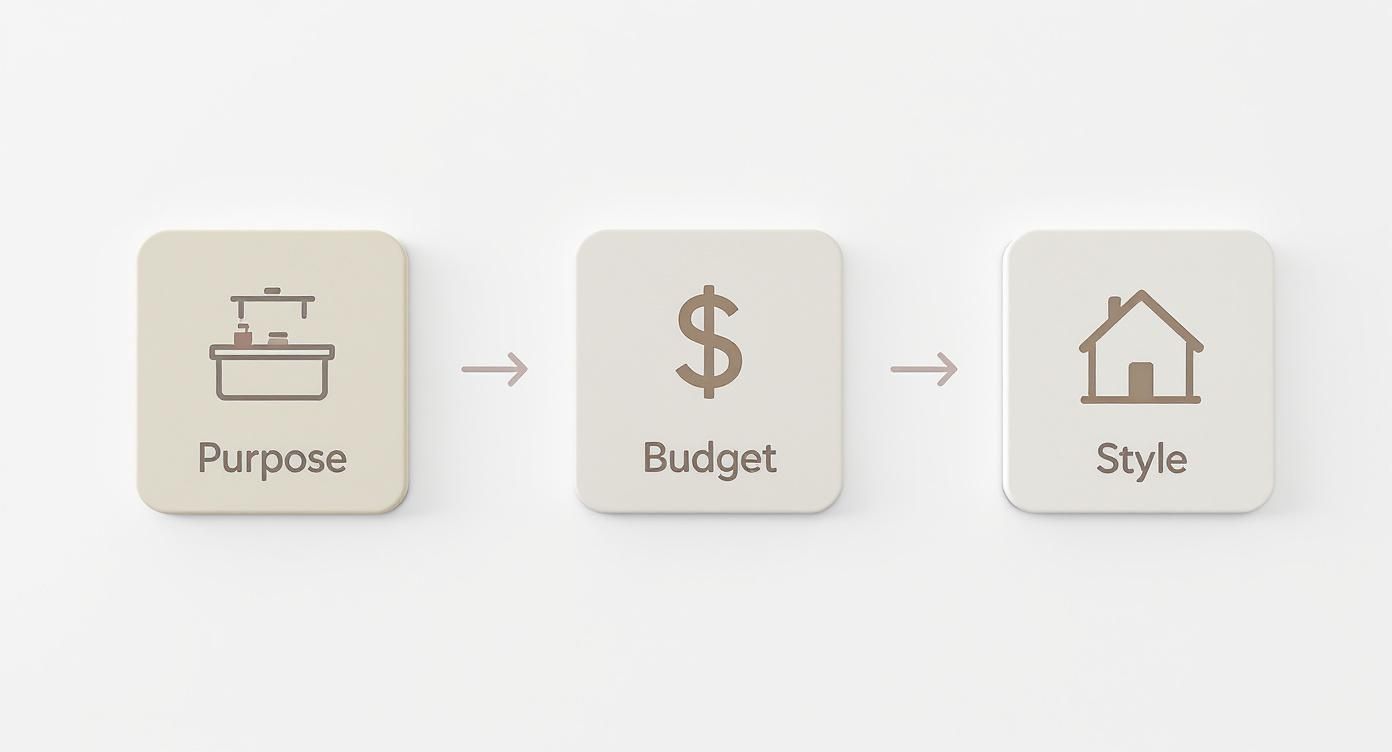 Purpose

$

Budget

Style