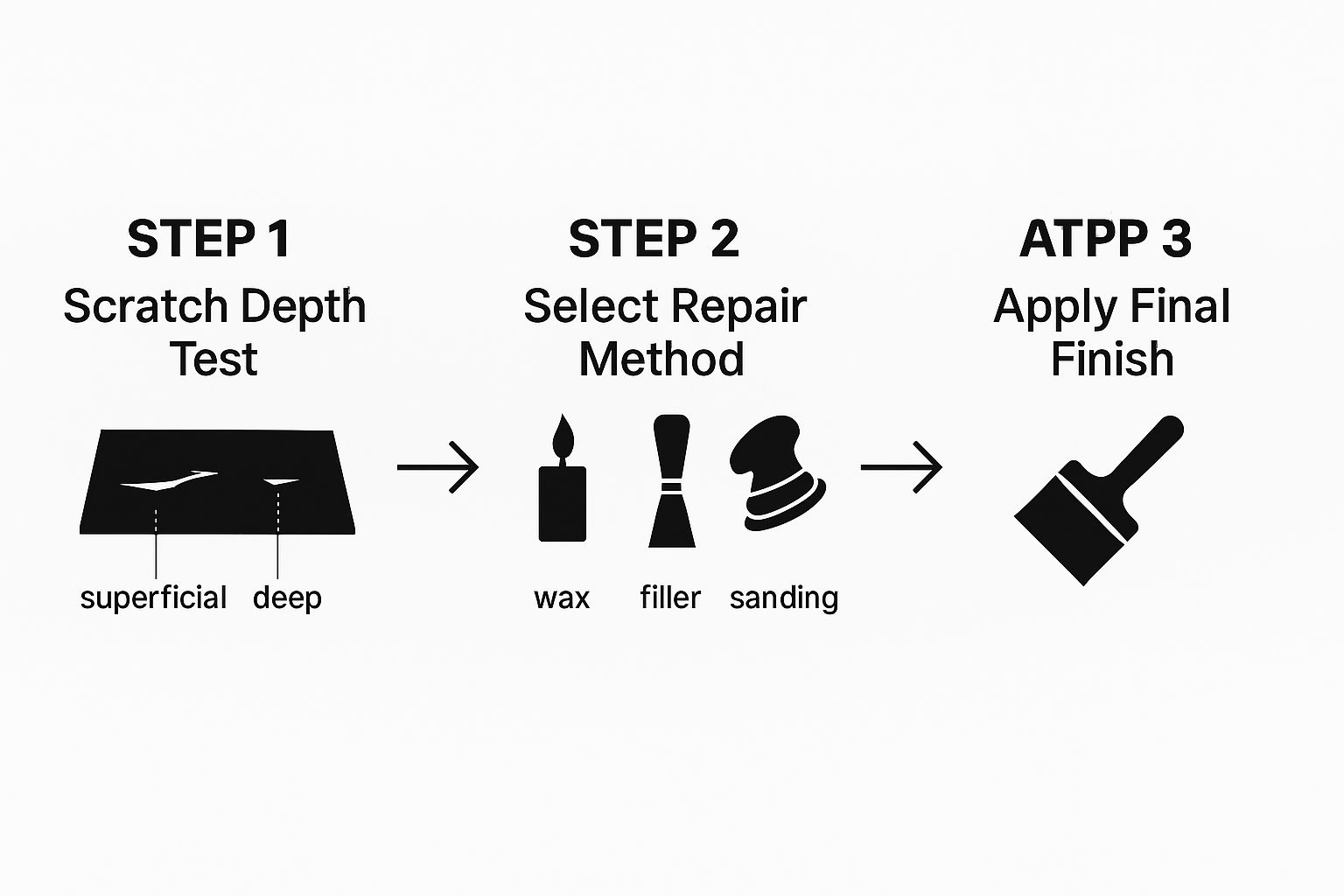 STEP 1
Scratch Depth Test

superficial deep

STEP 2
Select Repair Method

wax filler sanding

ATPP 3
Apply Final Finish