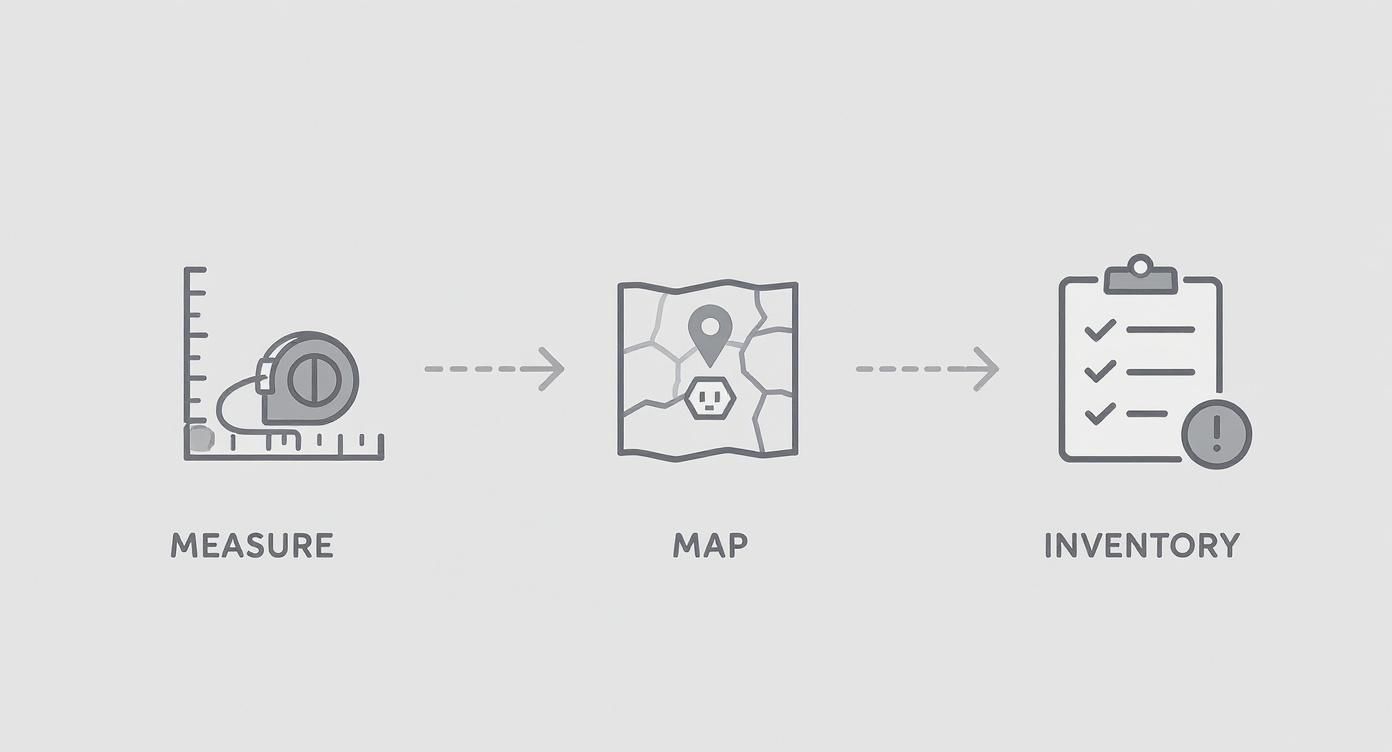 MEASURE

MAP

INVENTORY