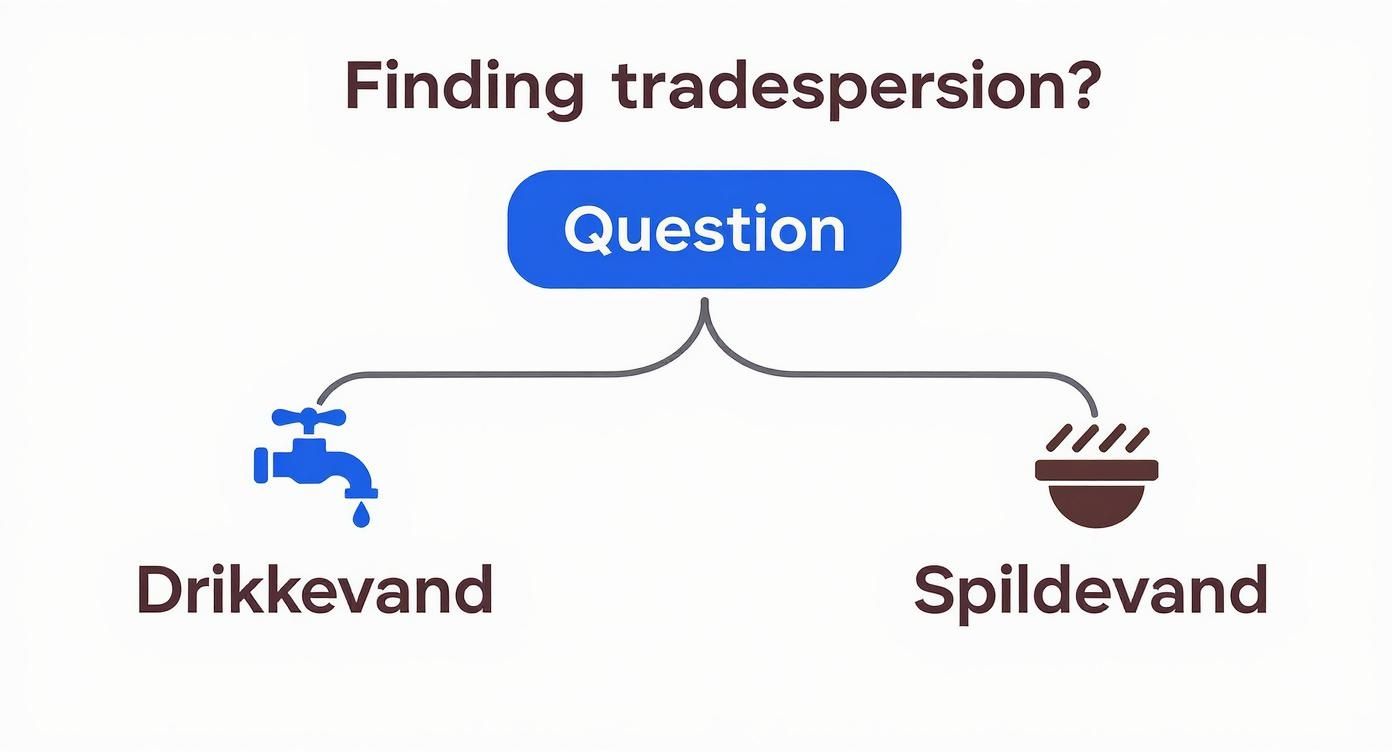 Finding tradespersion?

Question

Drikkevand

Spildevand