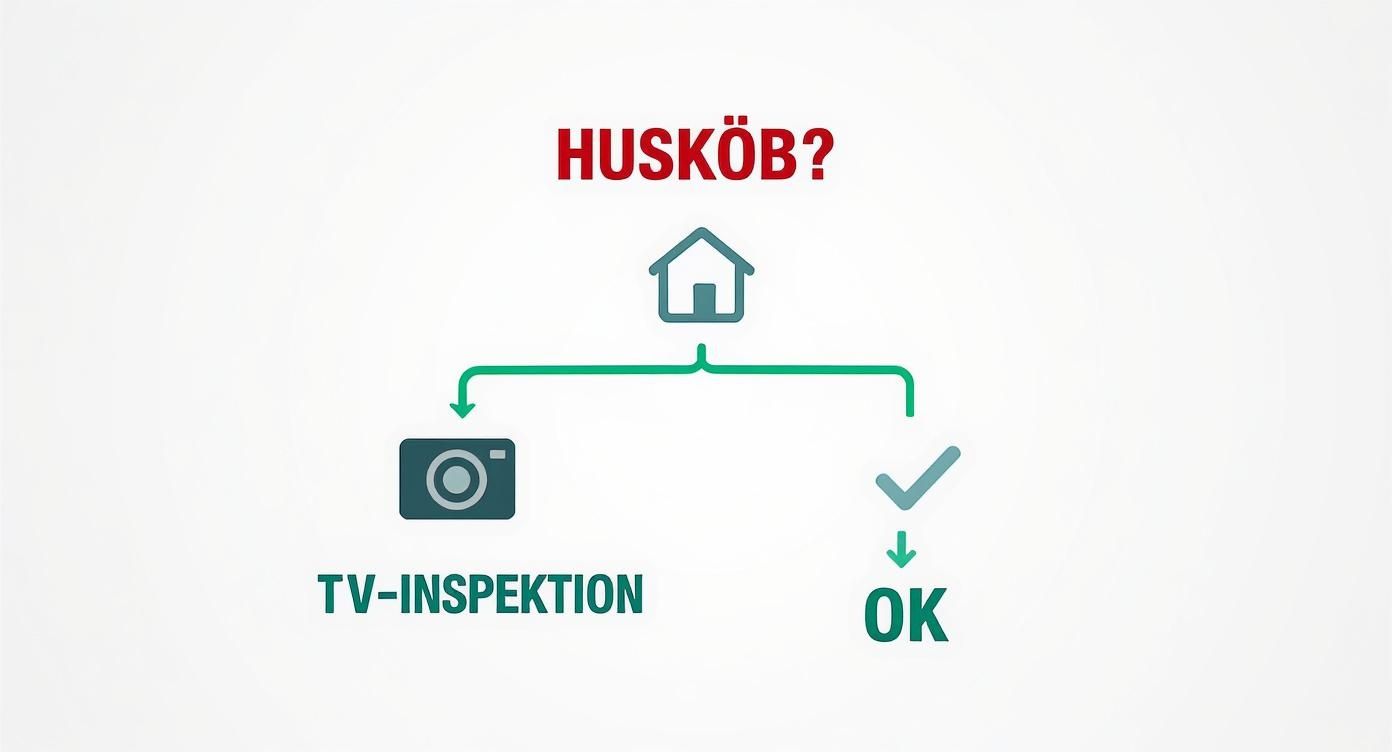 HUSKÖB?

TV-INSPEKTION

OK