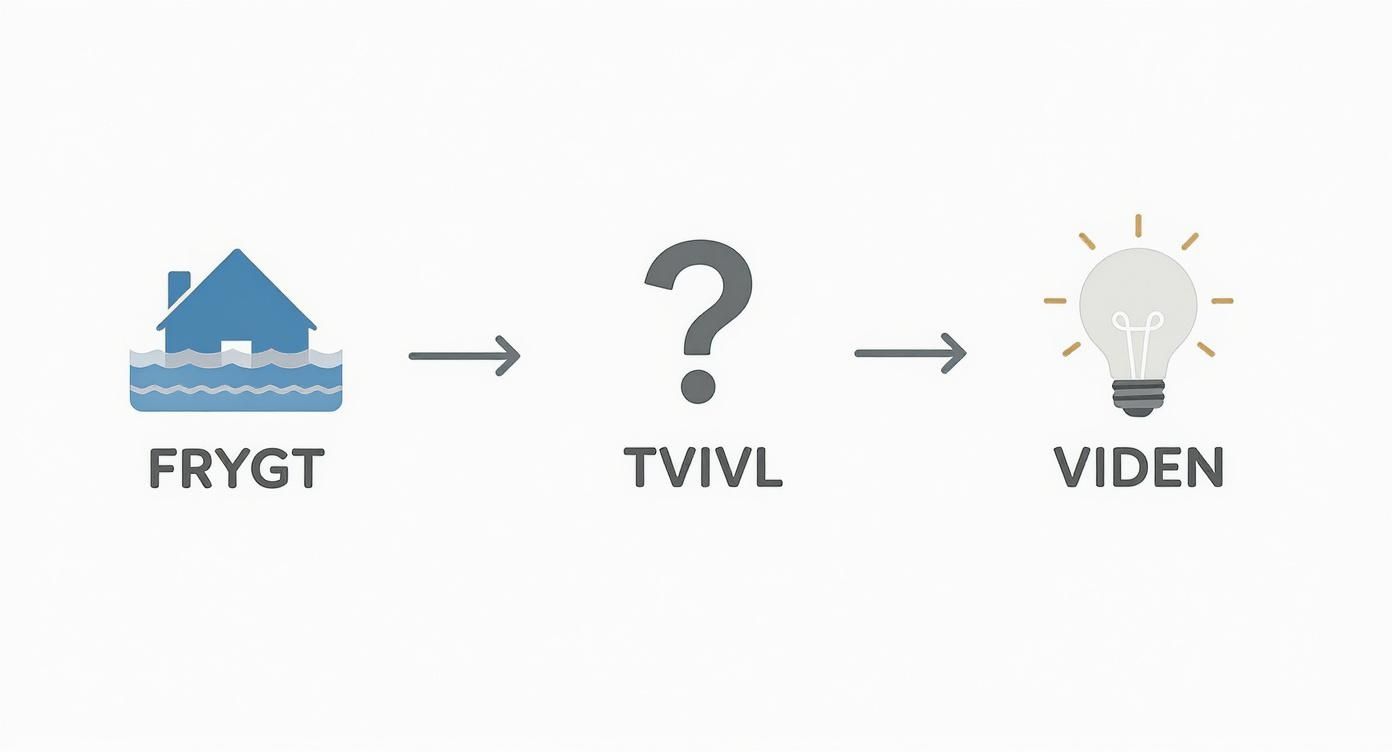 FRYGT

?

TVIVL

VIDEN