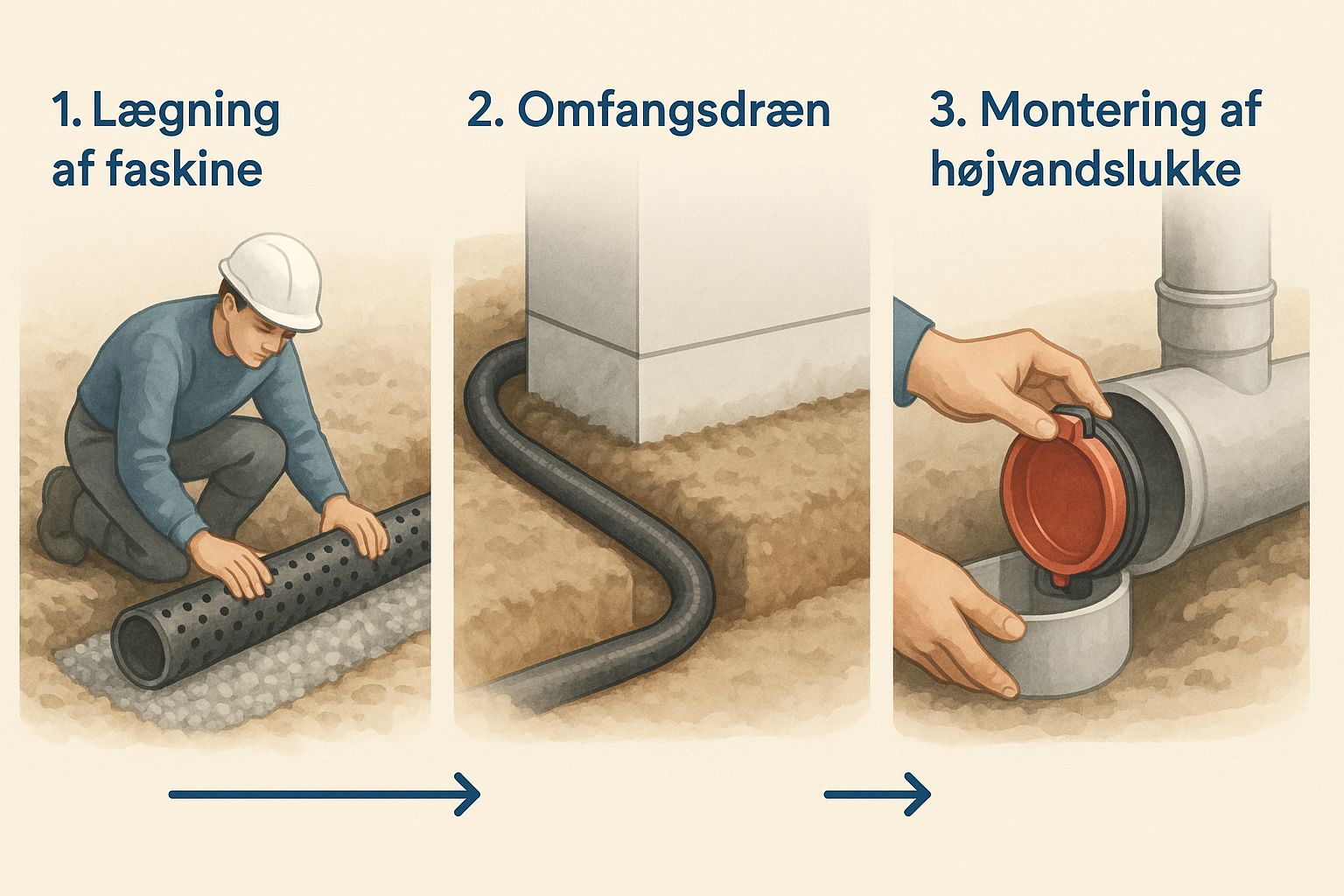 1. Lægning af faskine

2. Omfangsdræn

3. Montering af højvandslukke