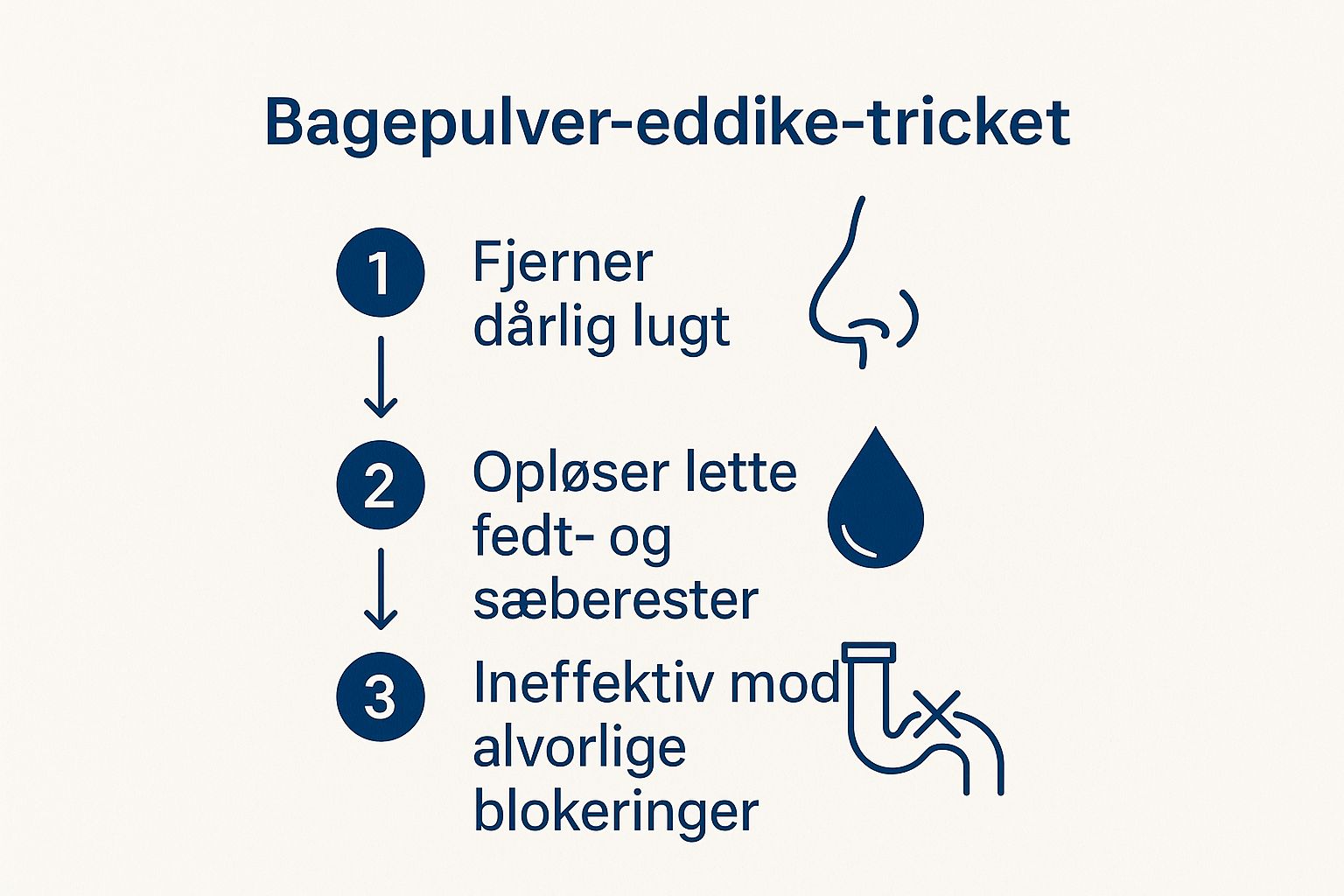 Bagepulver-eddike-tricket

1 Fjerner dårlig lugt

2 Opløser lette fedt- og sæberester

3 Ineffektiv mod alvorlige blokeringer