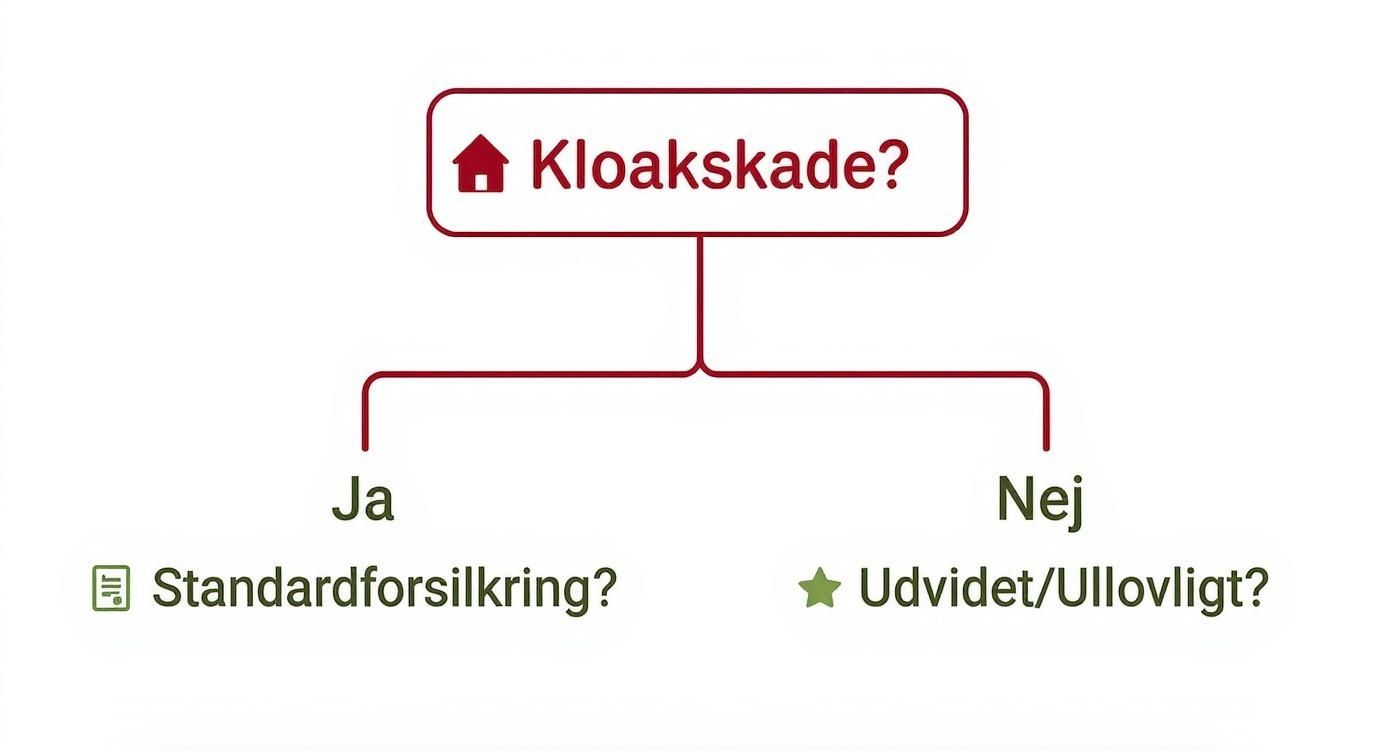 Kloakskade?

Ja

Standardforsilkring?

Nej

Udvidet/Ullovligt?