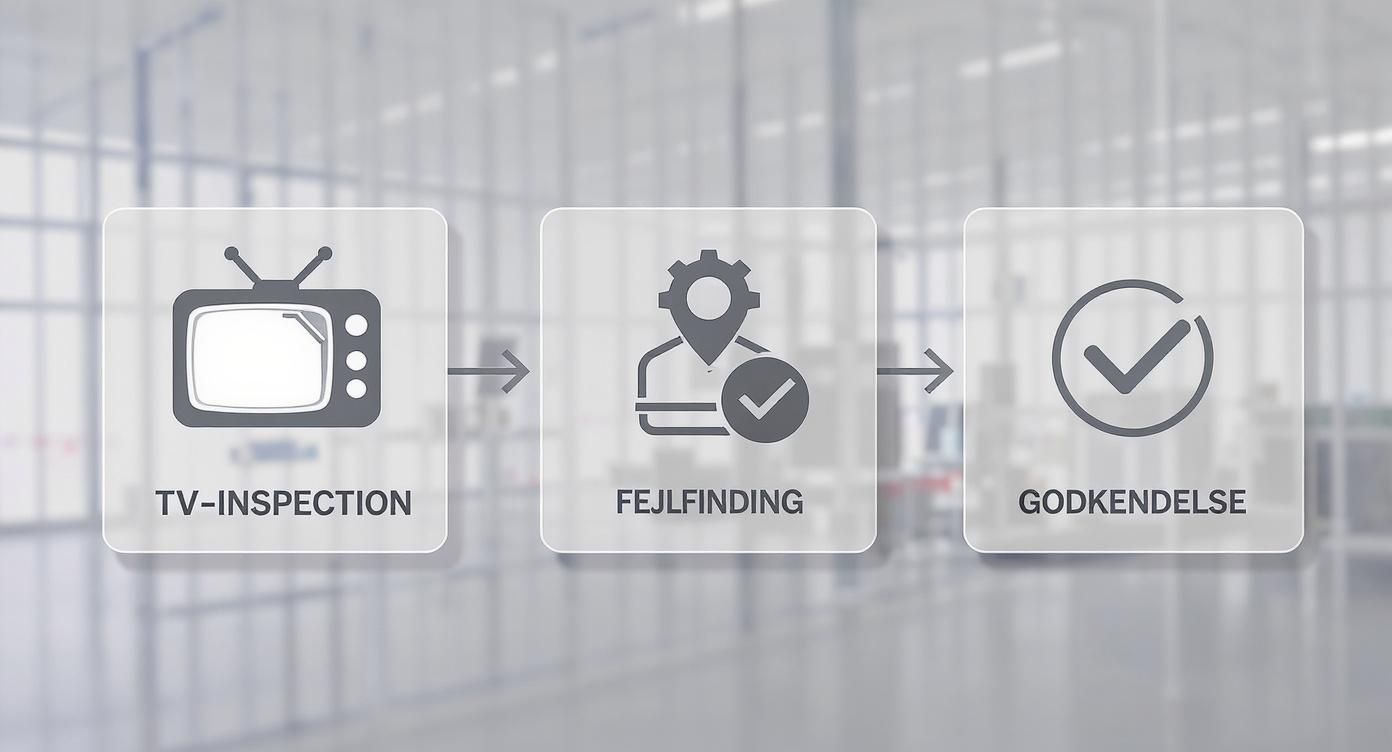 TV-INSPECTION

FEJLFINDING

GODKENDELSE