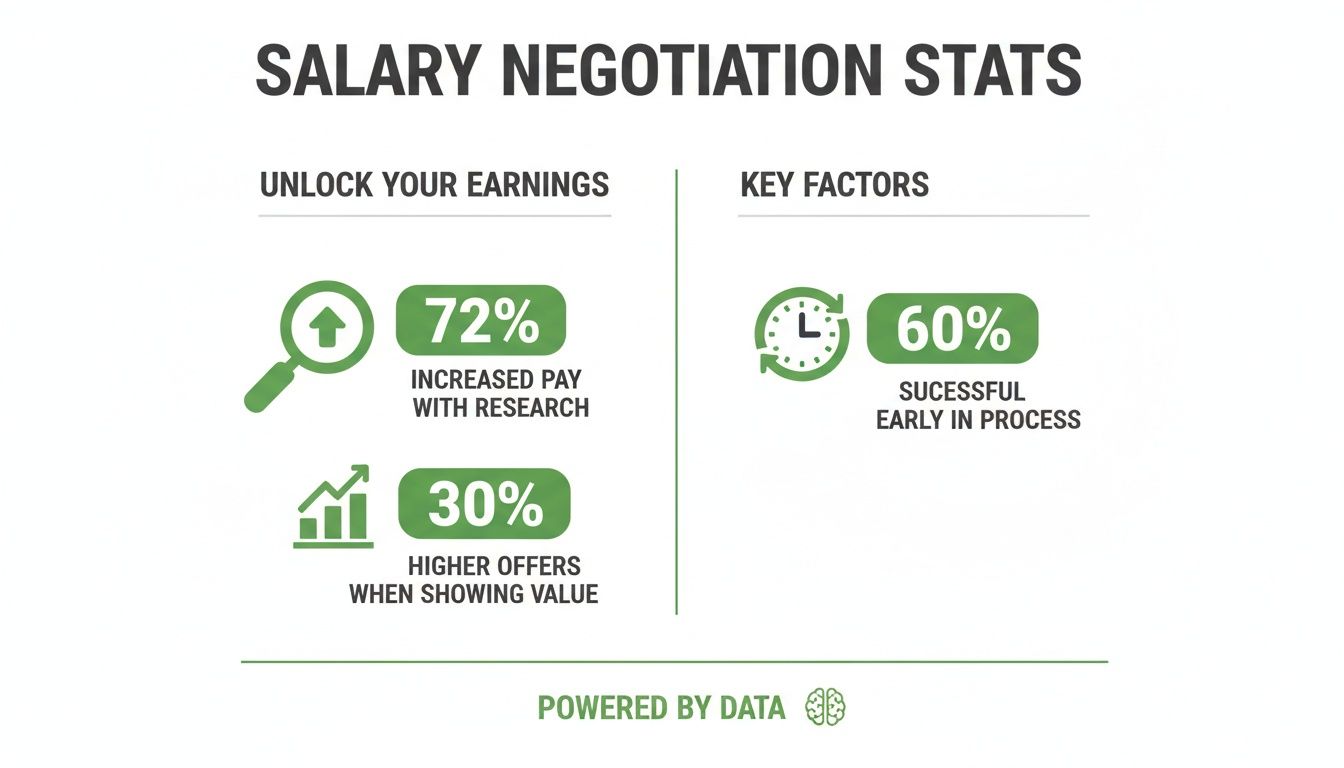 SALARY NEGOTIATION STATS

UNLOCK YOUR EARNINGS

72%
INCREASED PAY WITH RESEARCH

30%
HIGHER OFFERS WHEN SHOWING VALUE

KEY FACTORS

60%
SUCESSFUL EARLY IN PROCESS

POWERED BY DATA