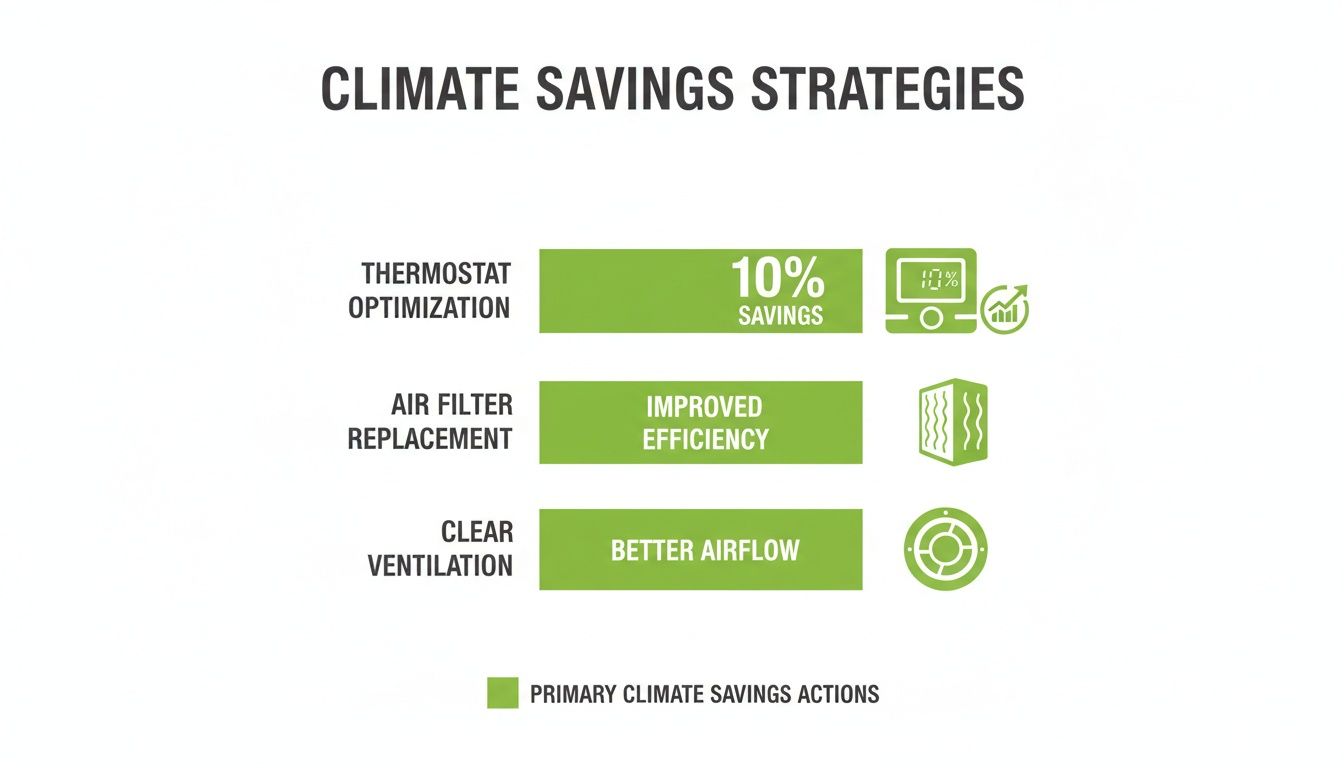 CLIMATE SAVINGS STRATEGIES

THERMOSTAT OPTIMIZATION

10% SAVINGS

10%

AIR FILTER REPLACEMENT

IMPROVED EFFICIENCY

CLEAR VENTILATION

BETTER AIRFLOW

PRIMARY CLIMATE SAVINGS ACTIONS