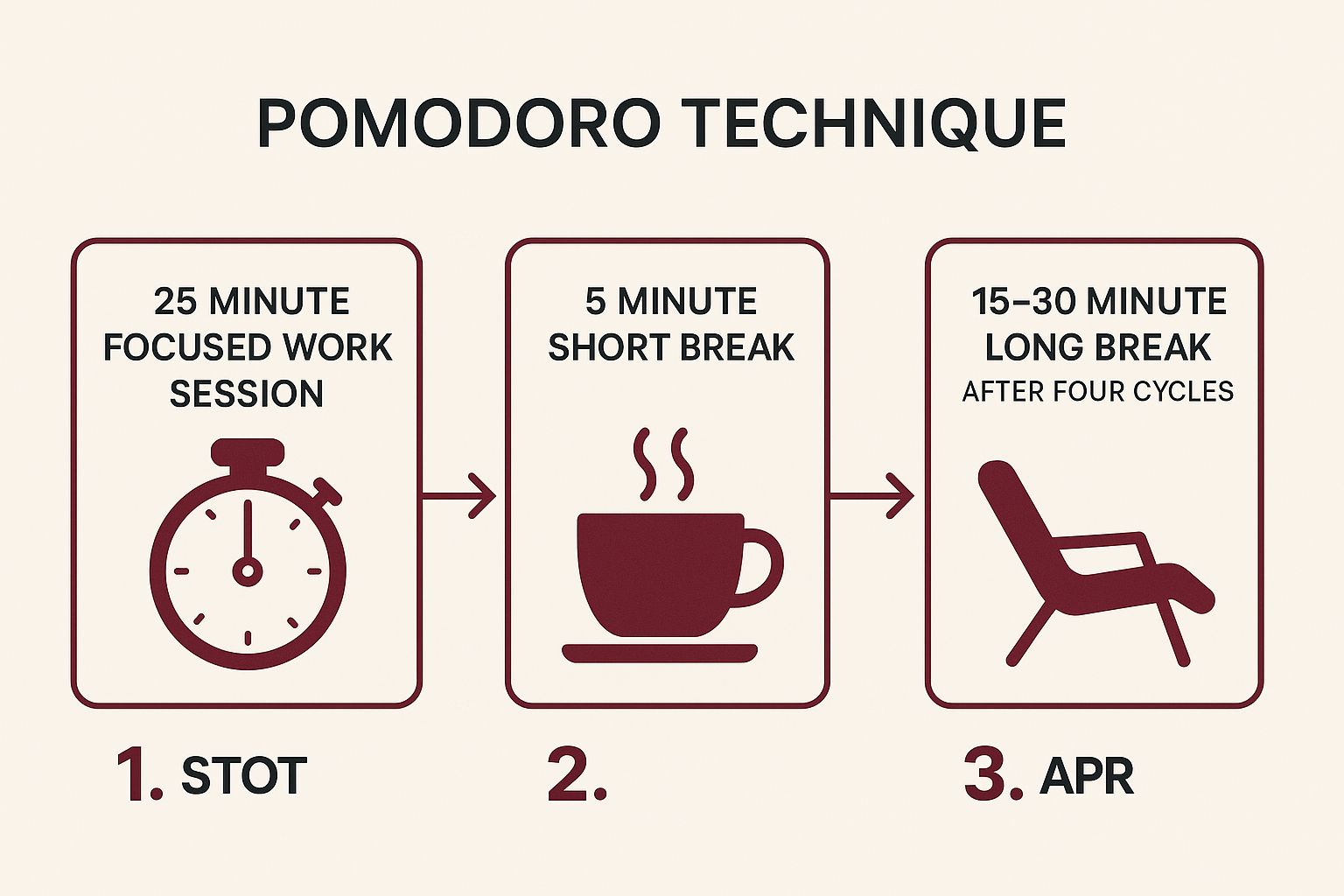 POMODORO TECHNIQUE

25 MINUTE FOCUSED WORK SESSION

5 MINUTE SHORT BREAK

15–30 MINUTE LONG BREAK AFTER FOUR CYCLES

1. STOT

2.

3. APR