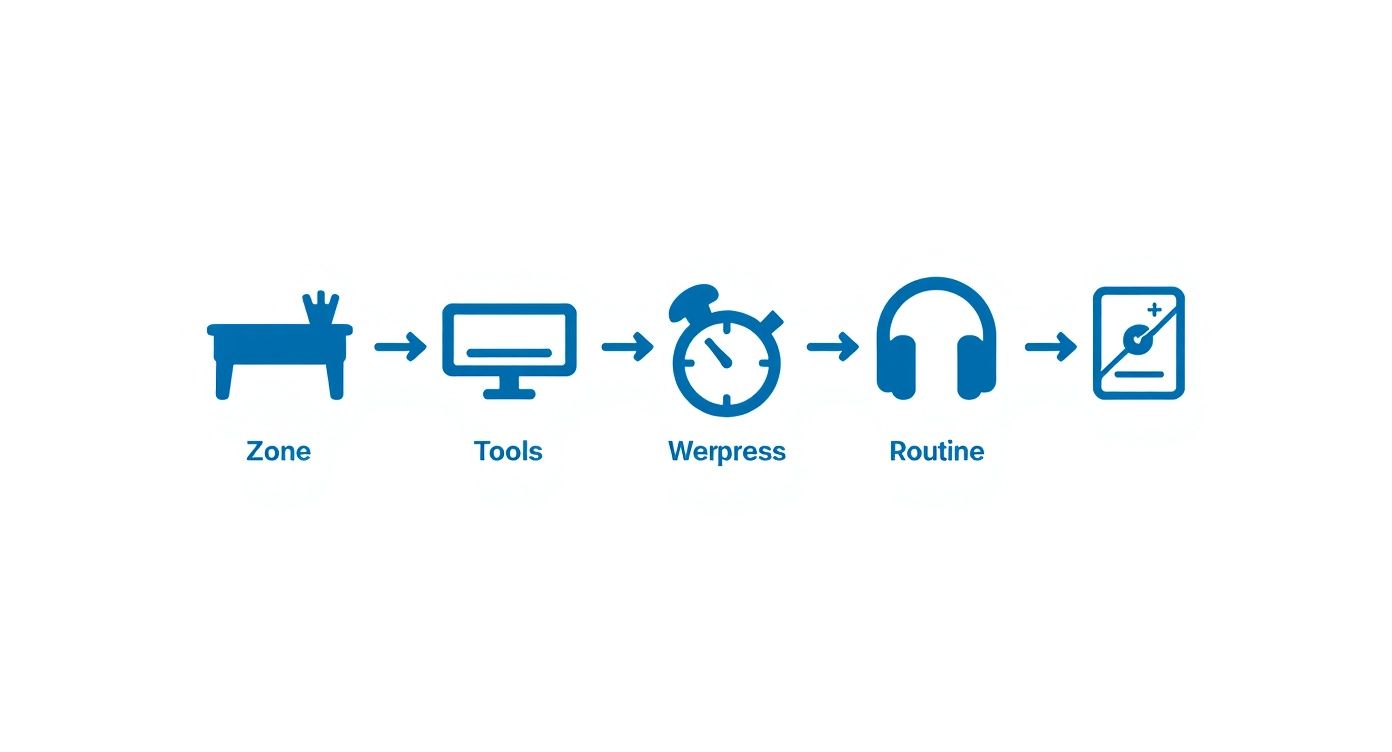 Zone
Tools
Werpress
Routine