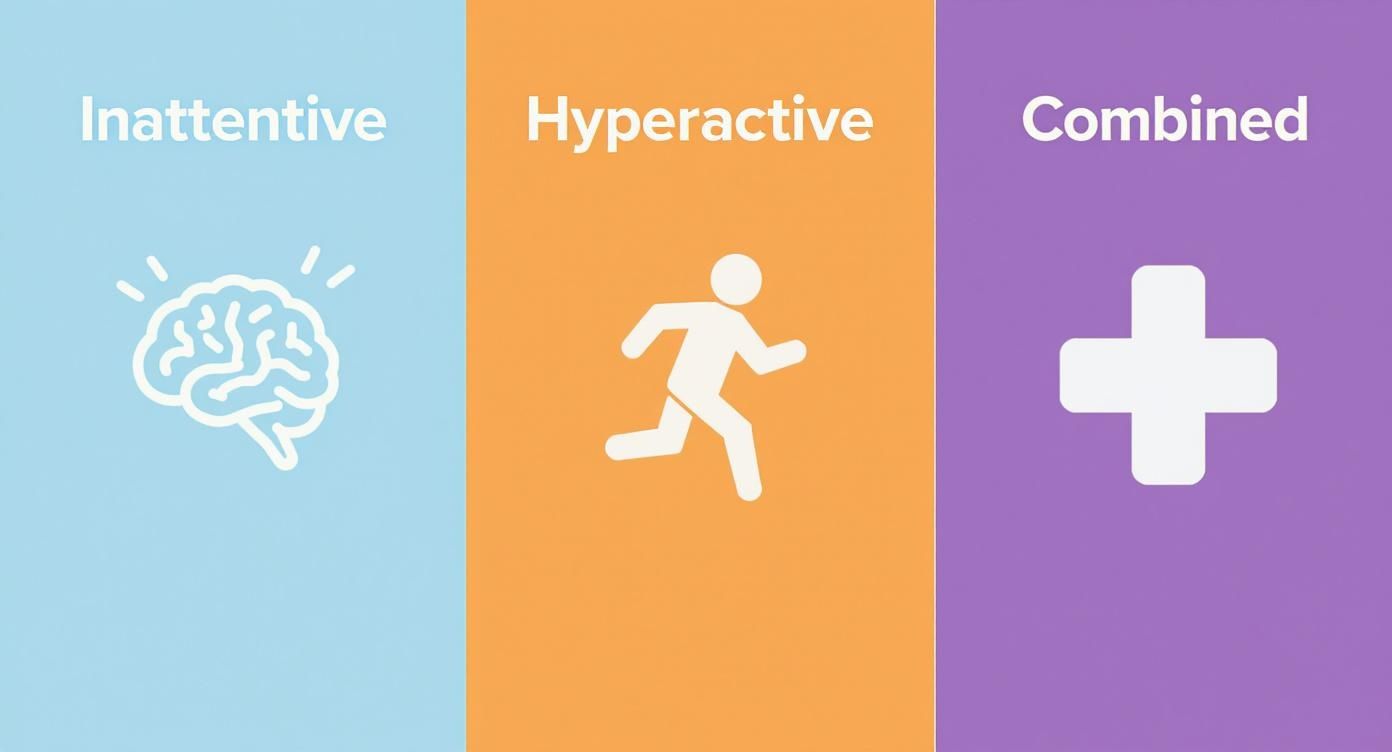 Inattentive

Hyperactive

Combined