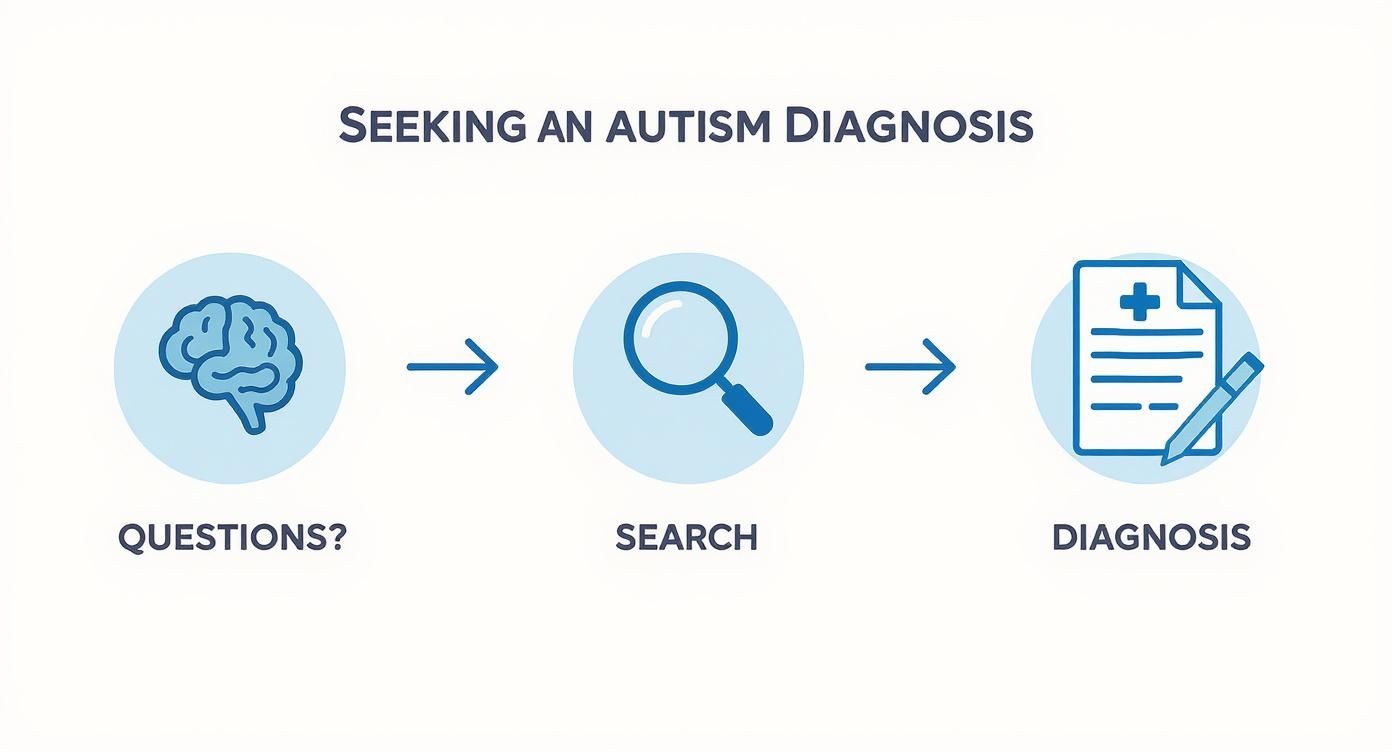 SEEKING AN AUTISM DIAGNOSIS

QUESTIONS?

SEARCH

DIAGNOSIS