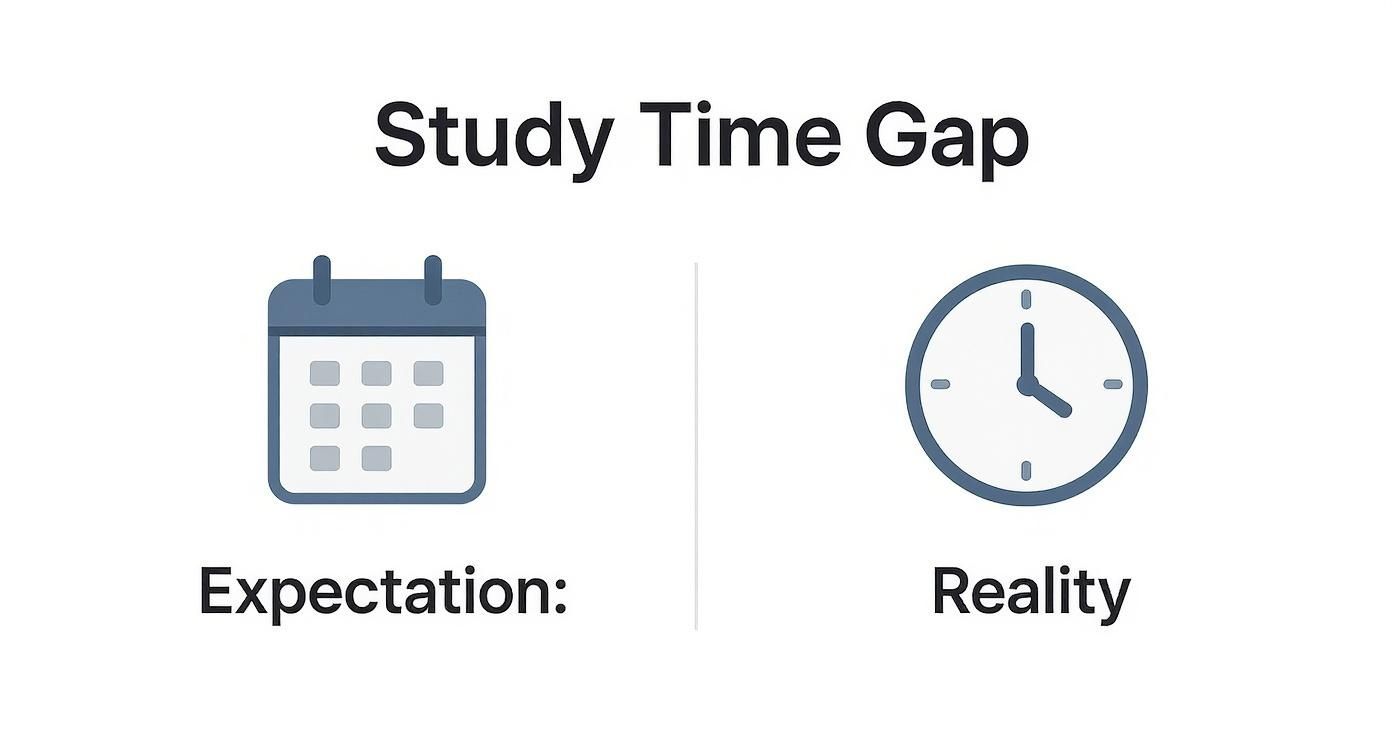 Study Time Gap

Expectation:

Reality