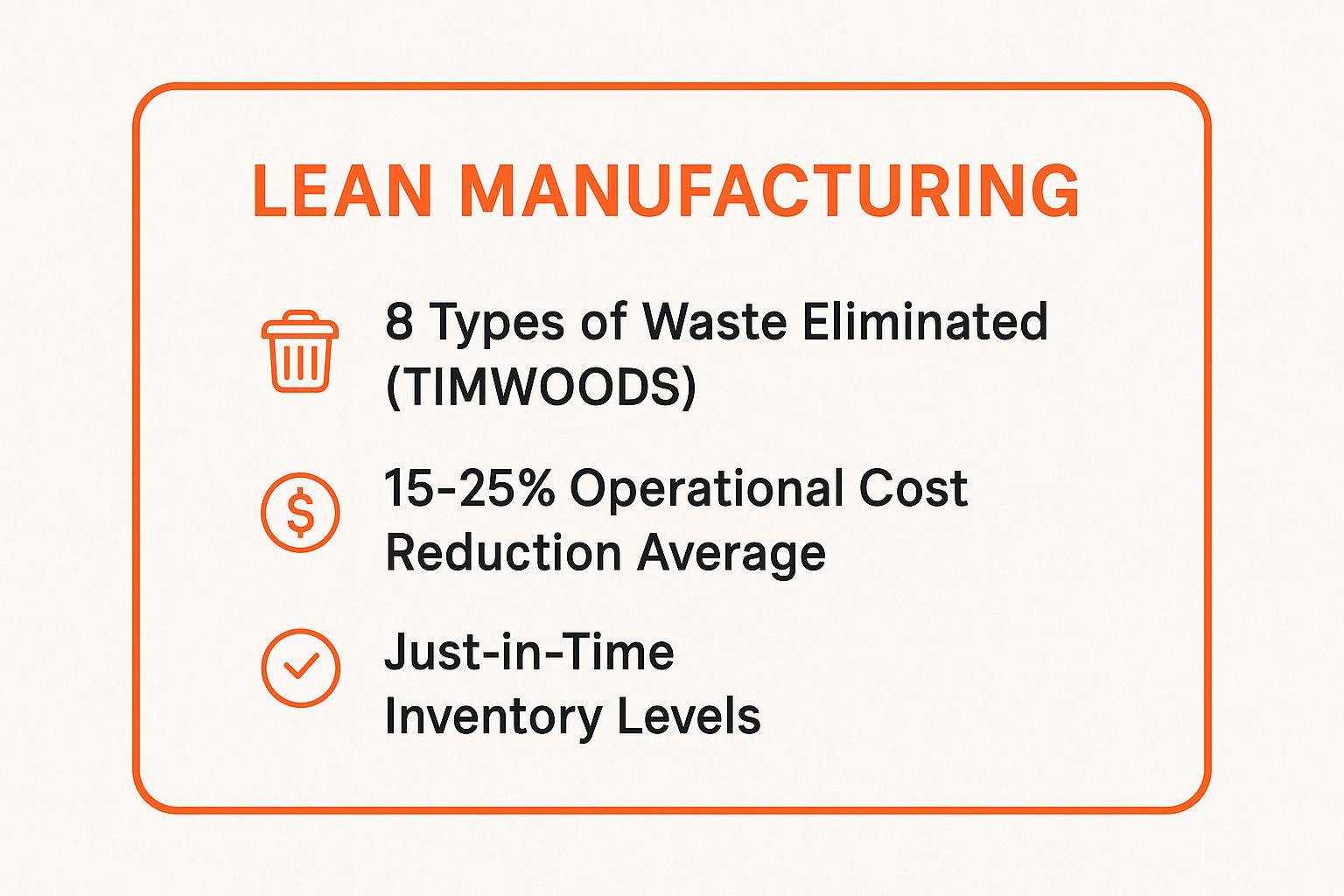 LEAN MANUFACTURING

8 Types of Waste Eliminated (TIMWOODS)

15-25% Operational Cost Reduction Average

Just-in-Time Inventory Levels