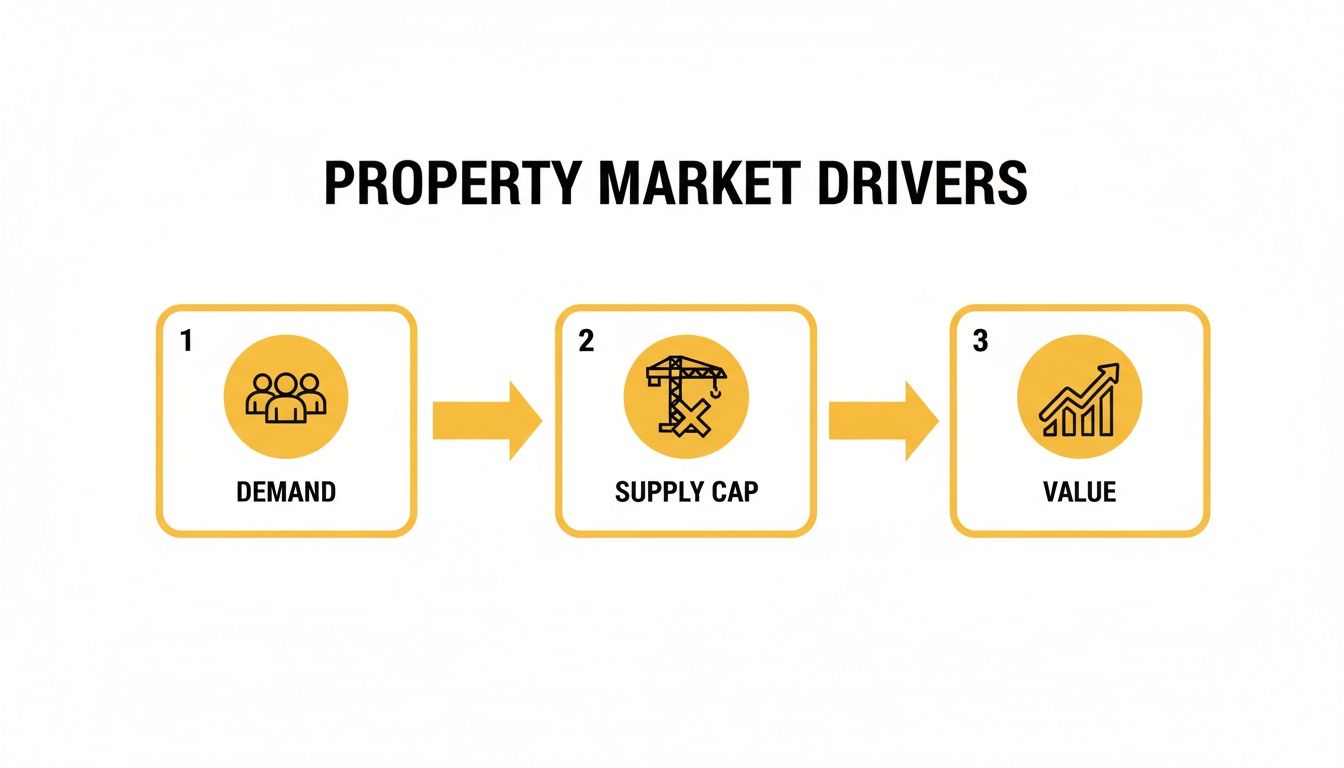 PROPERTY MARKET DRIVERS

1
DEMAND

2
SUPPLY CAP

3
VALUE