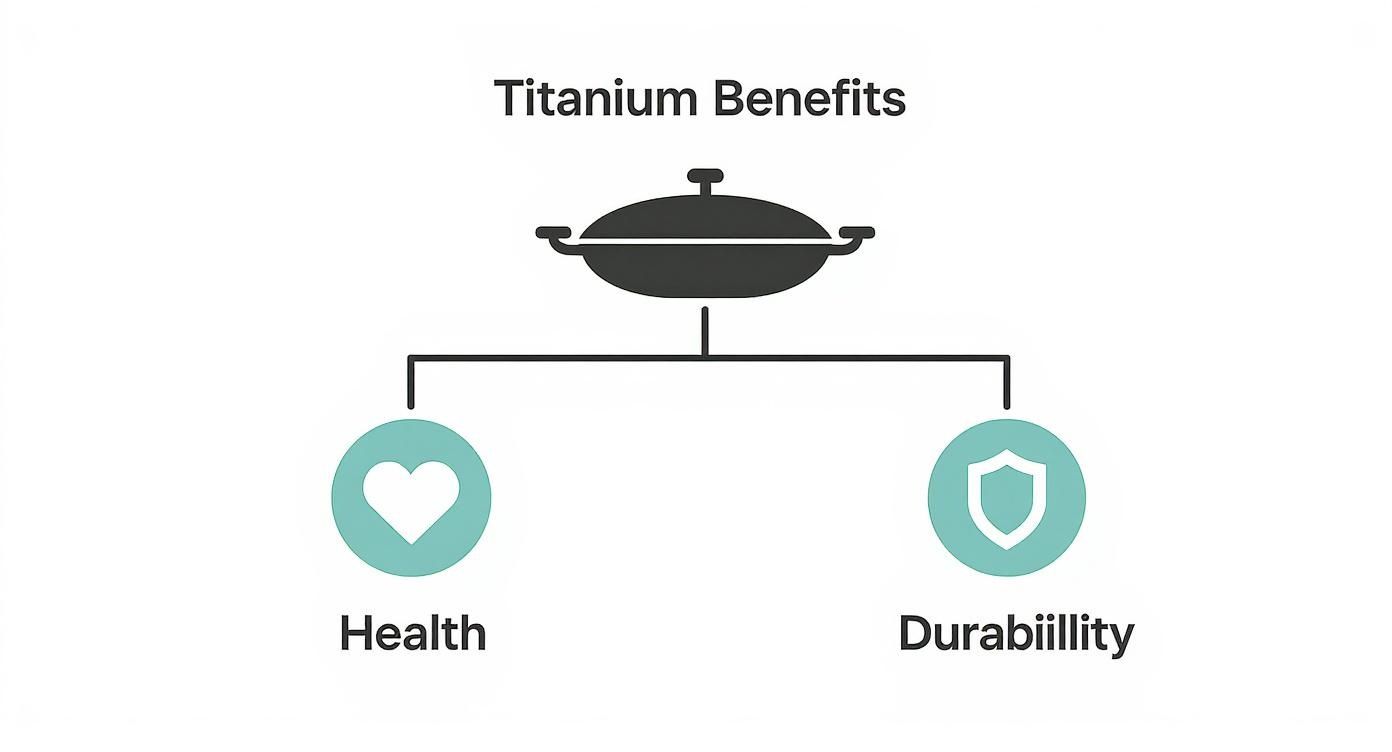 Titanium Benefits

Health

Durabiillity