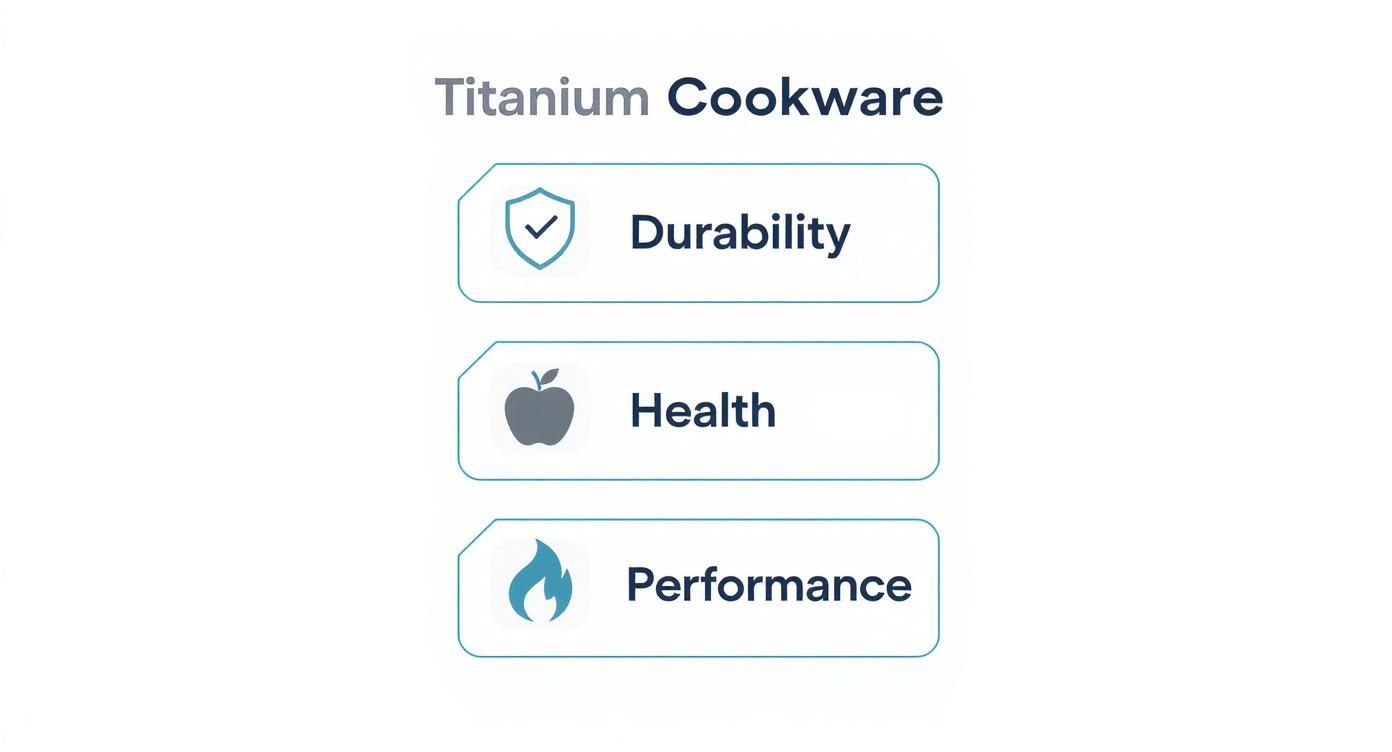 Titanium Cookware

Durability

Health

Performance