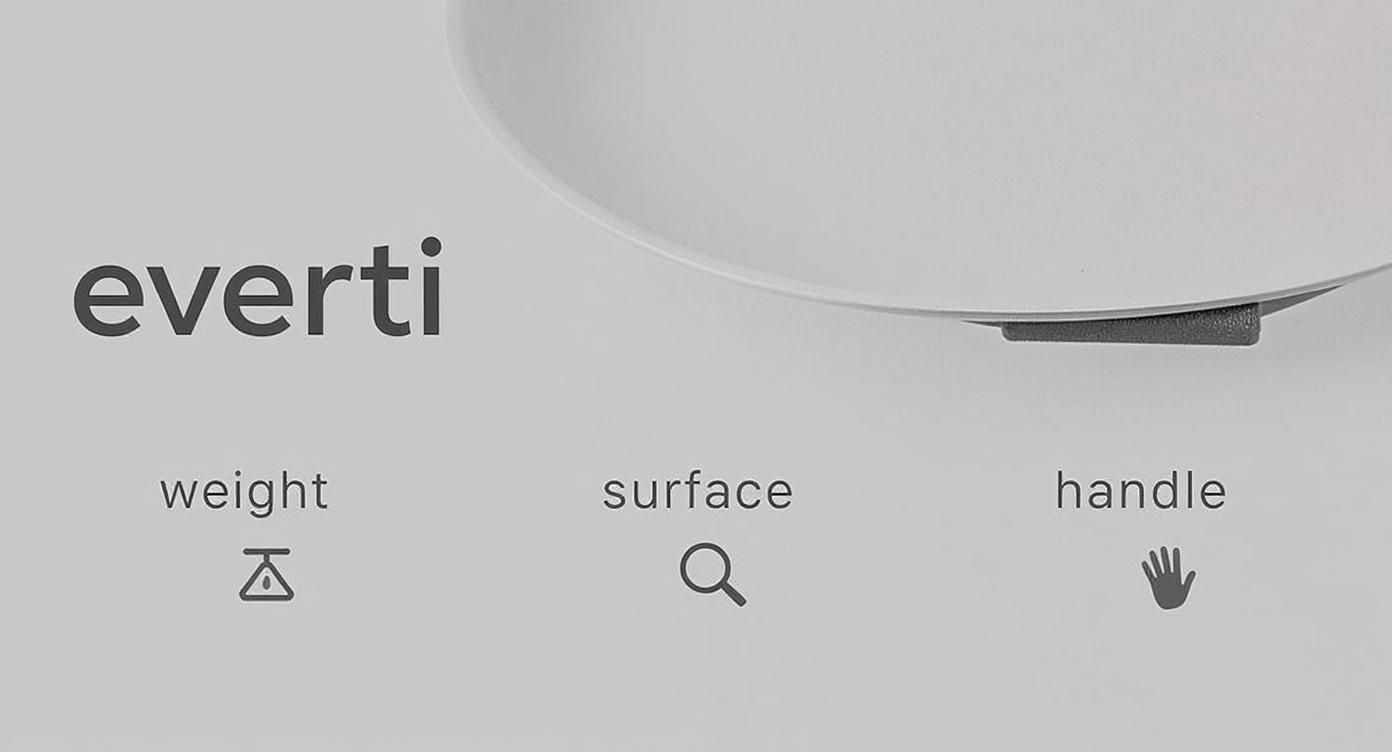 everti

weight

surface

handle