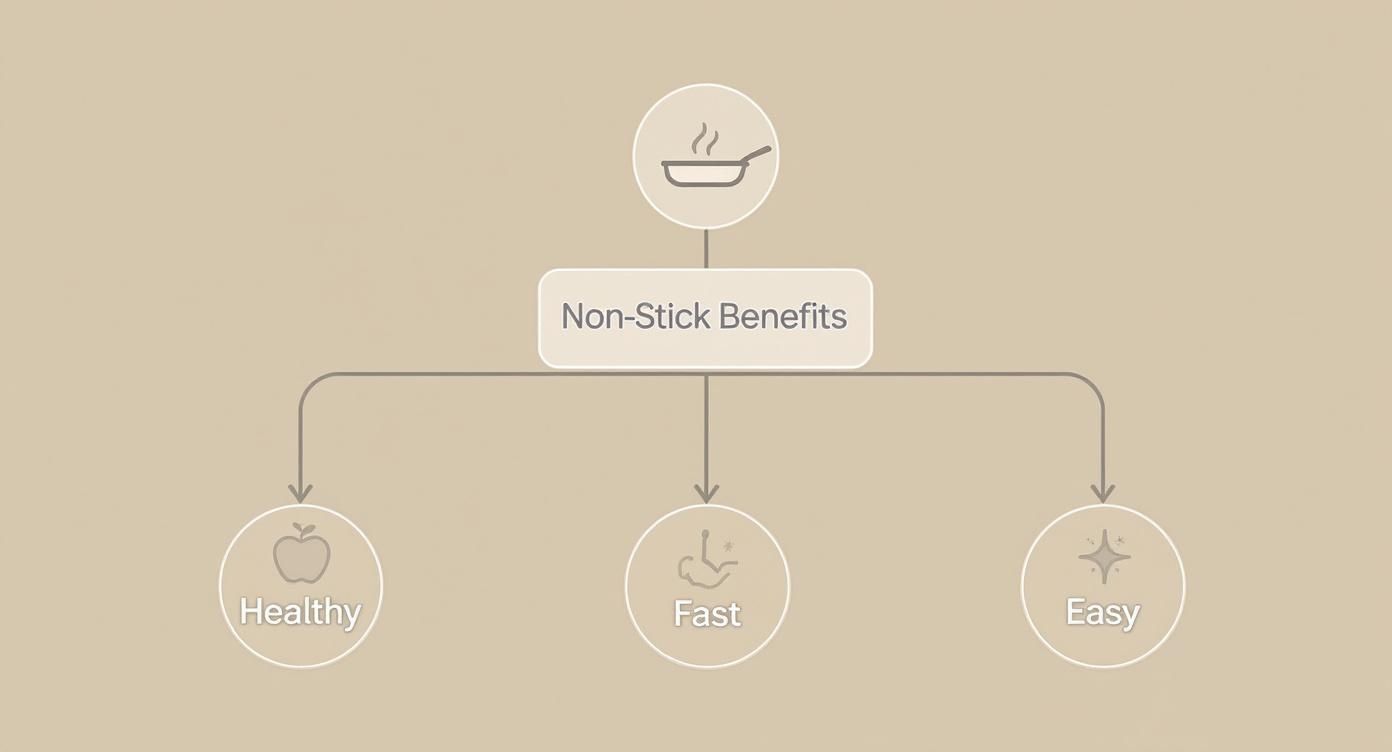 Non-Stick Benefits

Healthy

Fast

Easy