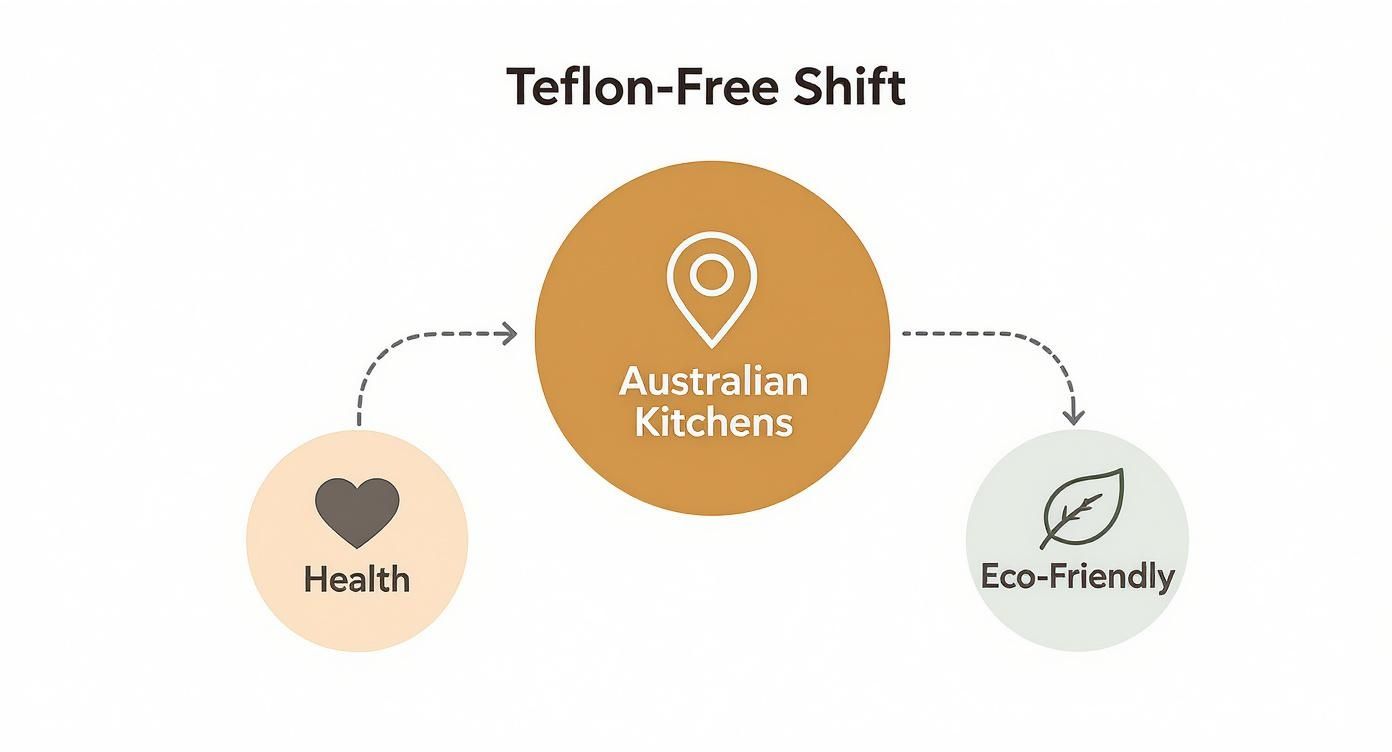 Teflon-Free Shift

Health

Australian Kitchens

Eco-Friendly