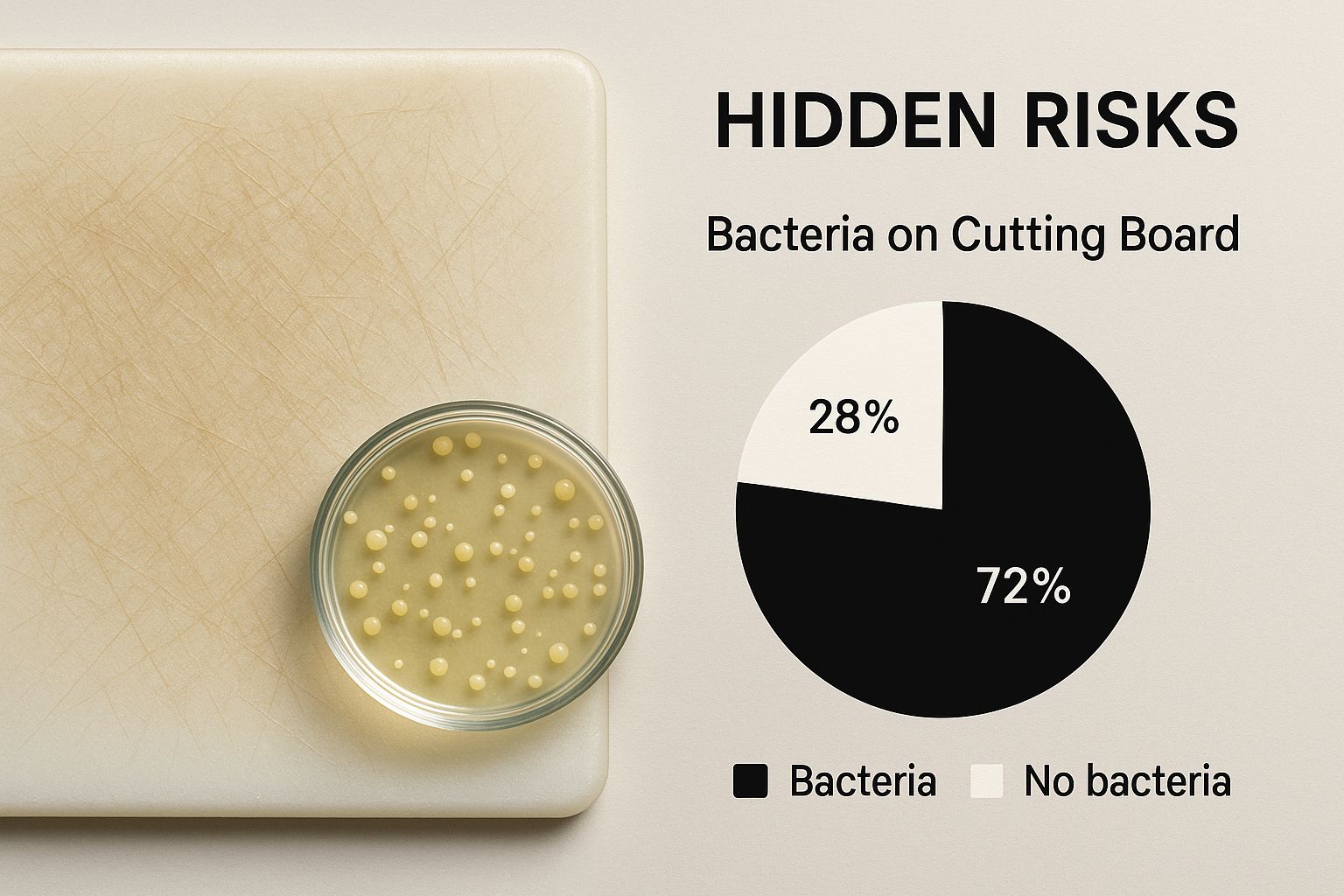 HIDDEN RISKS

Bacteria on Cutting Board

28%

72%

Bacteria No bacteria