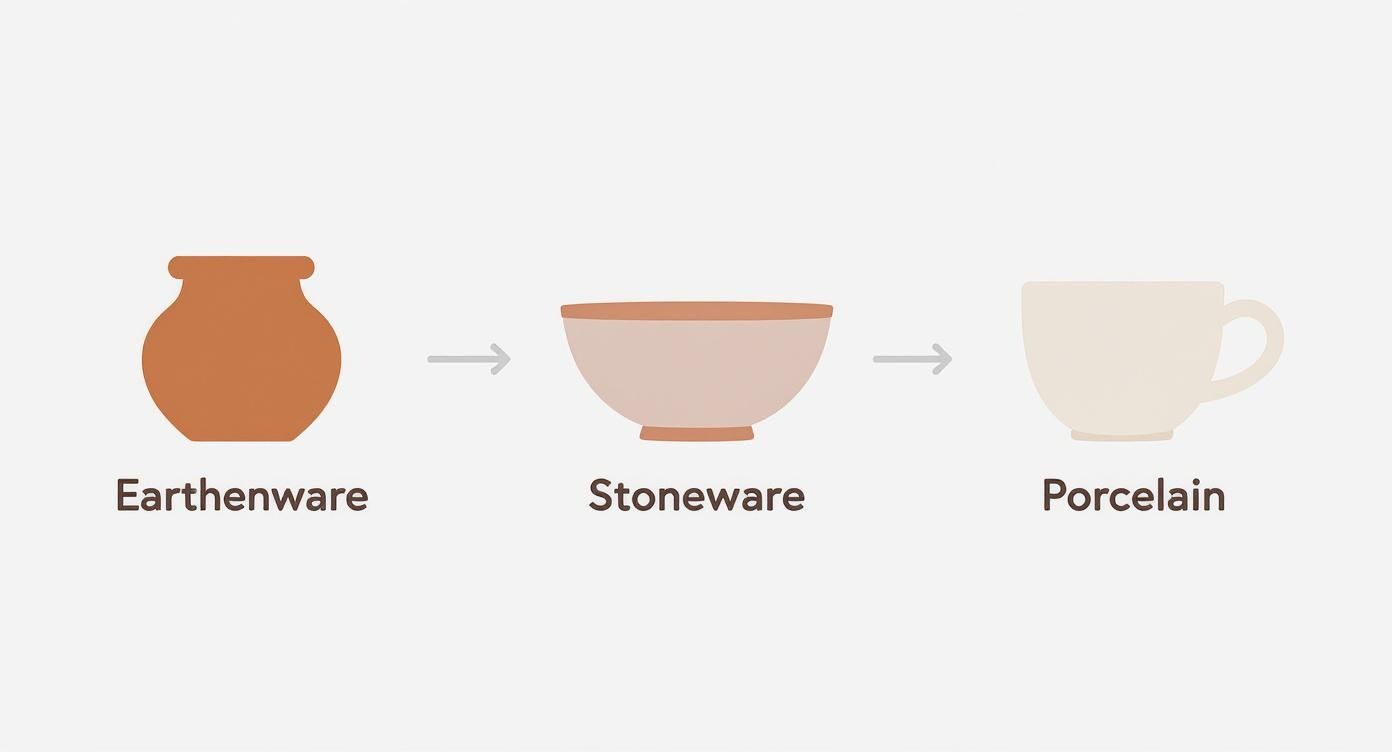 Earthenware

Stoneware

Porcelain