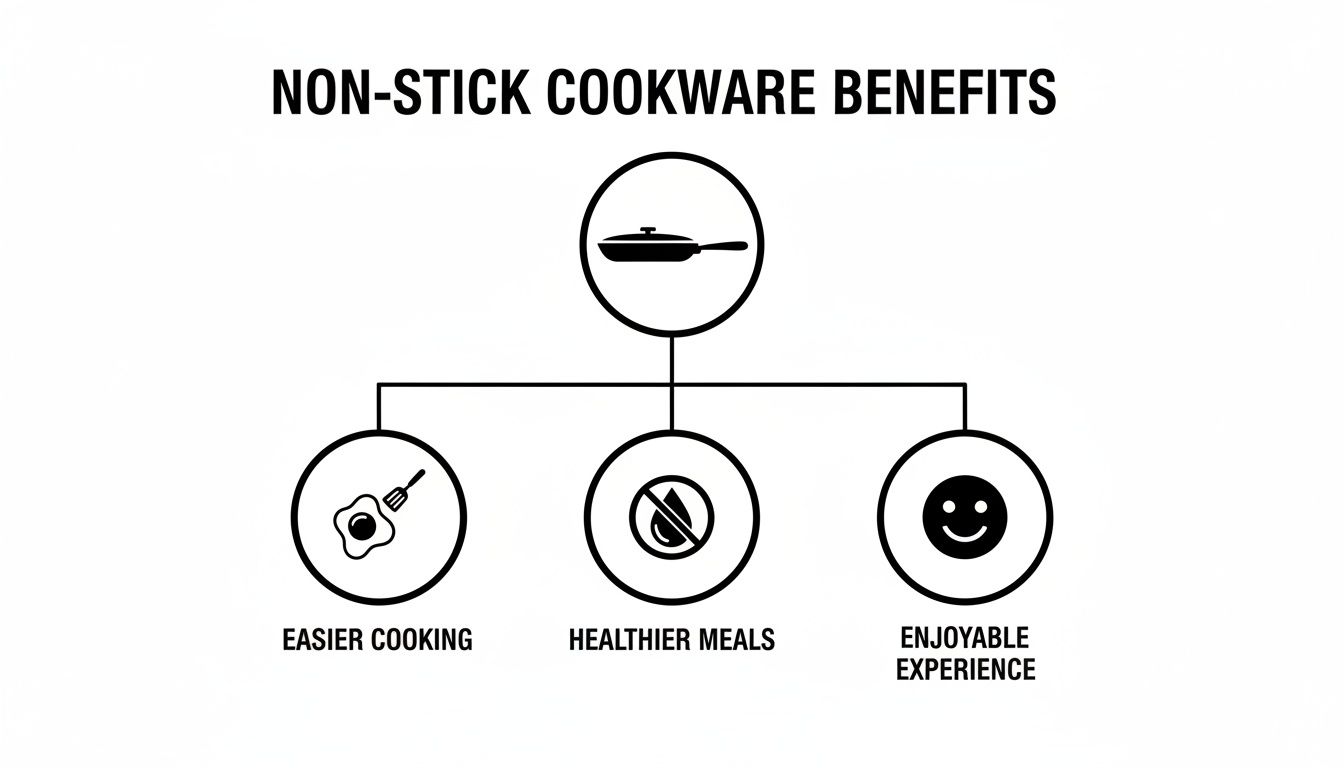 NON-STICK COOKWARE BENEFITS

EASIER COOKING

HEALTHIER MEALS

ENJOYABLE EXPERIENCE