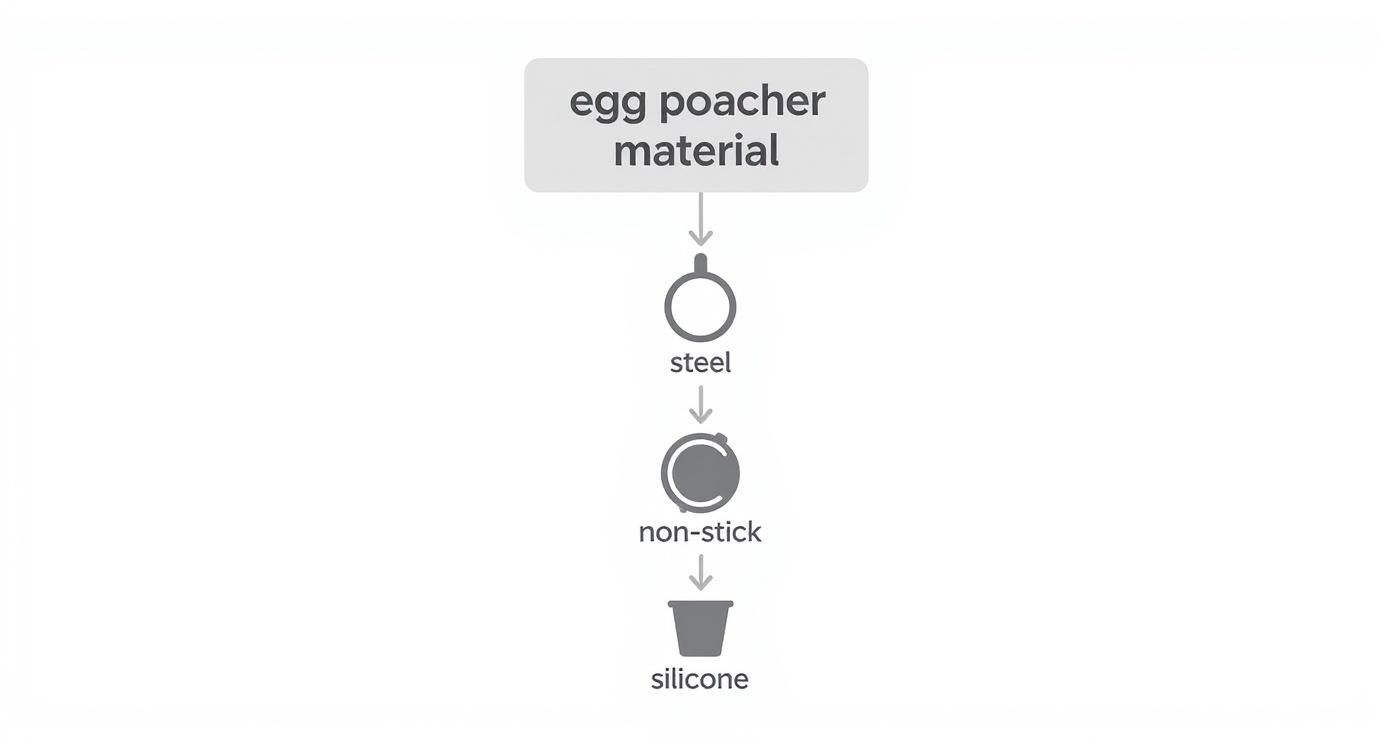 egg poacher material

steel

non-stick

silicone