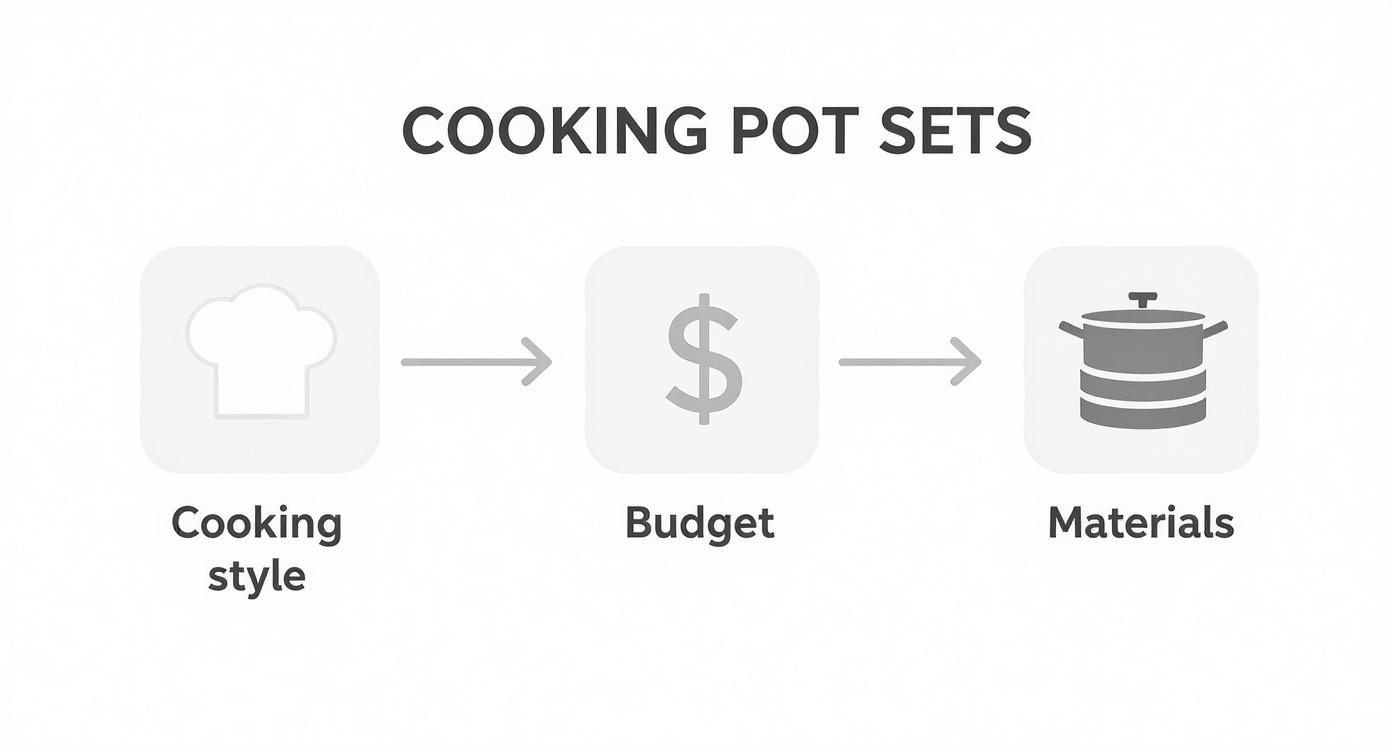 COOKING POT SETS

$

Cooking style

Budget

Materials