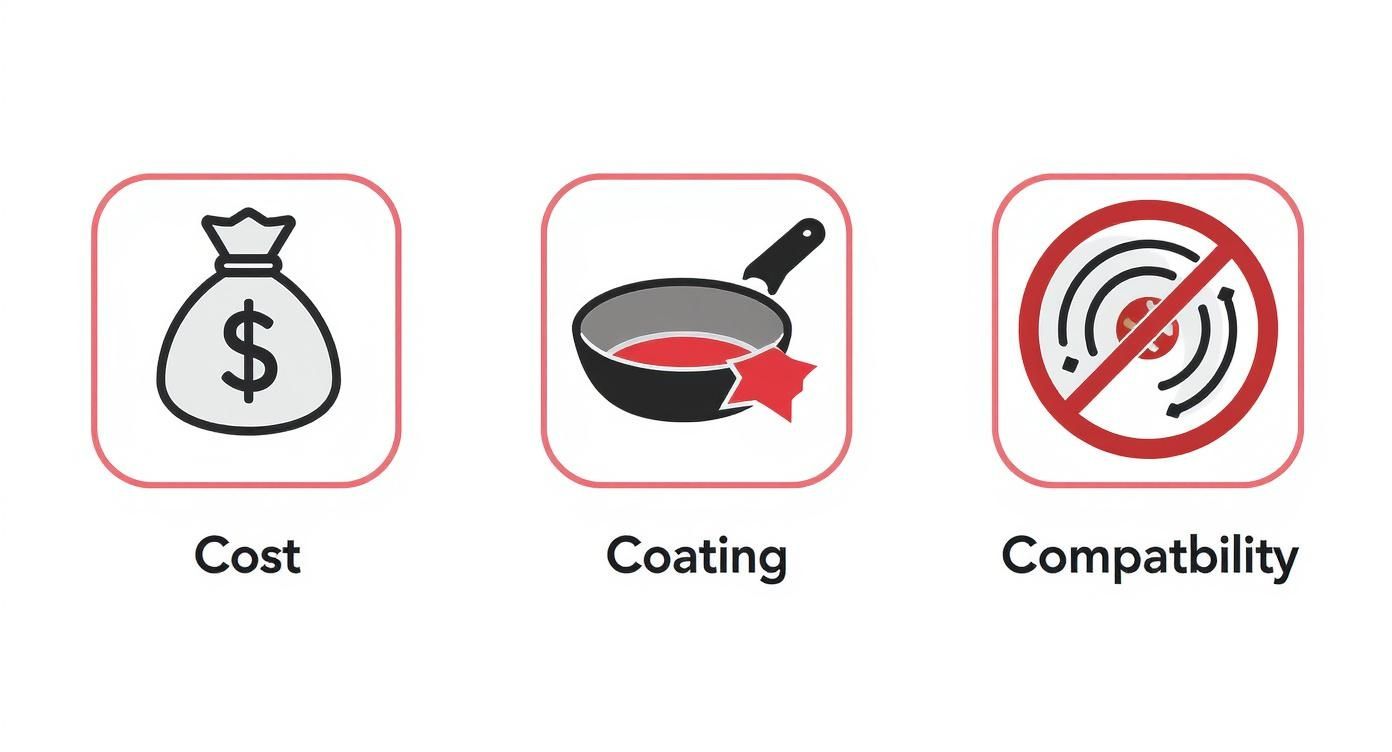 $

Cost

Coating

Compatbility