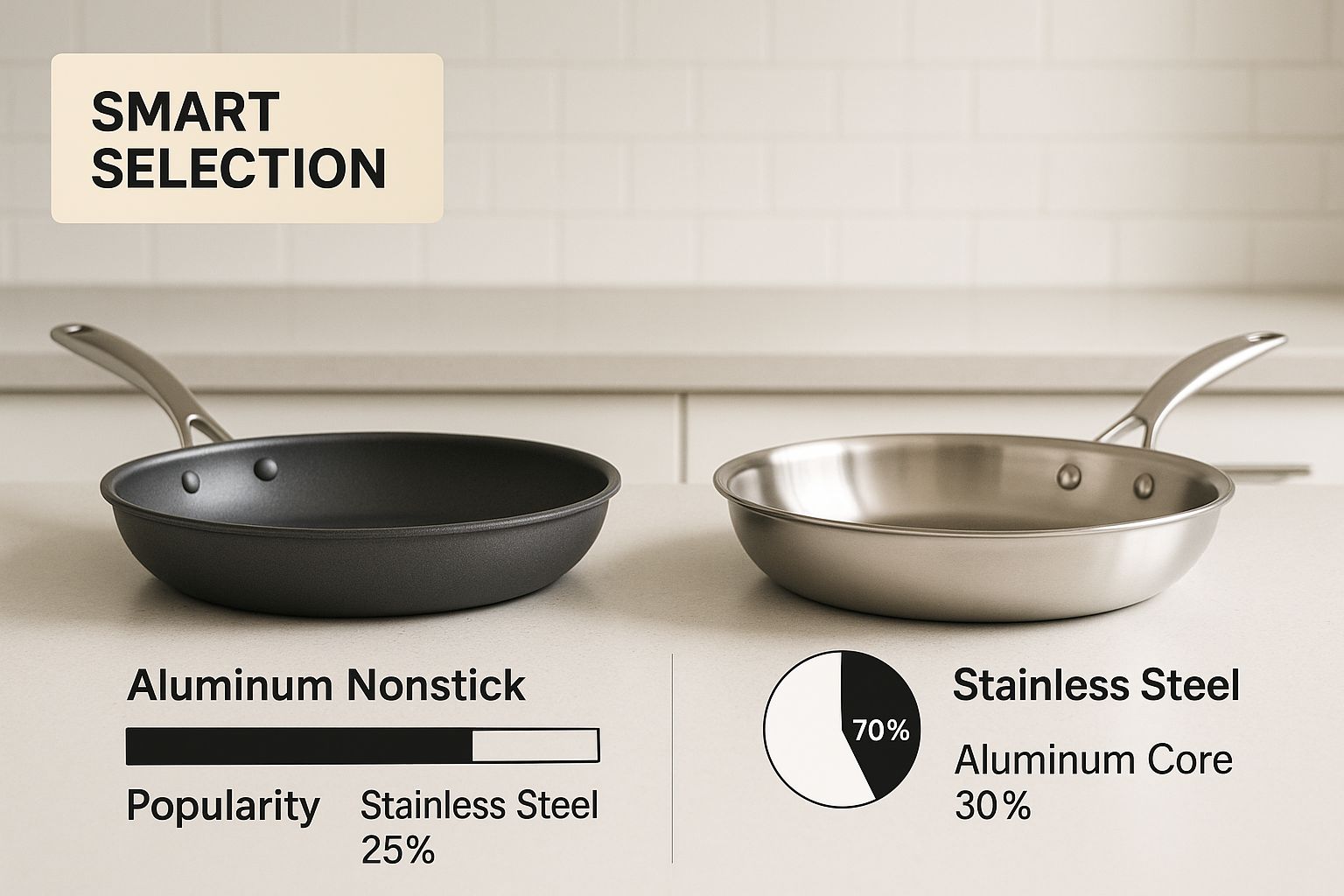 SMART SELECTION

Aluminum Nonstick

Popularity

Stainless Steel 25%

70%

Stainless Steel

Aluminum Core 30%