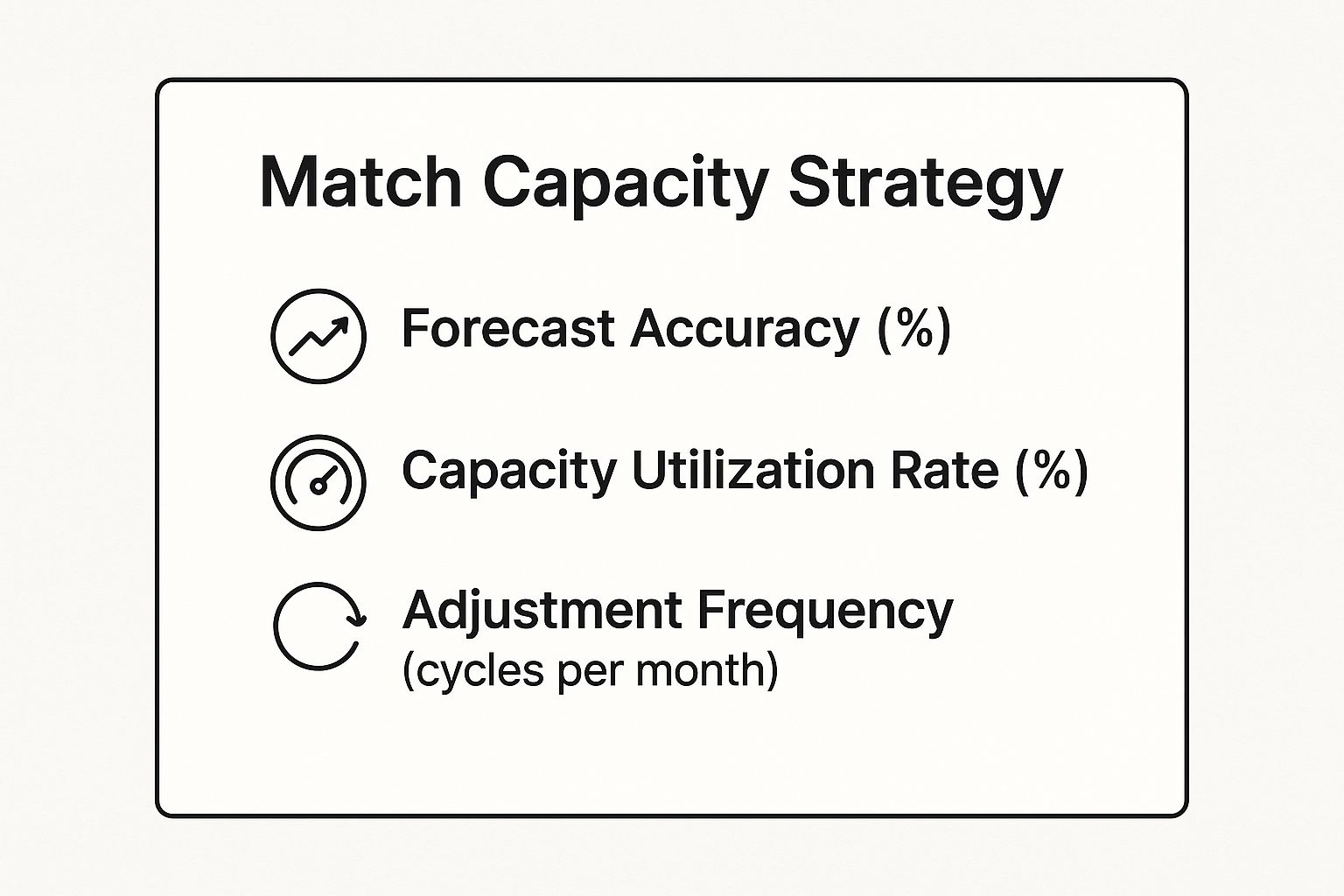 Match Capacity Strategy

Forecast Accuracy (%)

Capacity Utilization Rate (%)

Adjustment Frequency
(cycles per month)