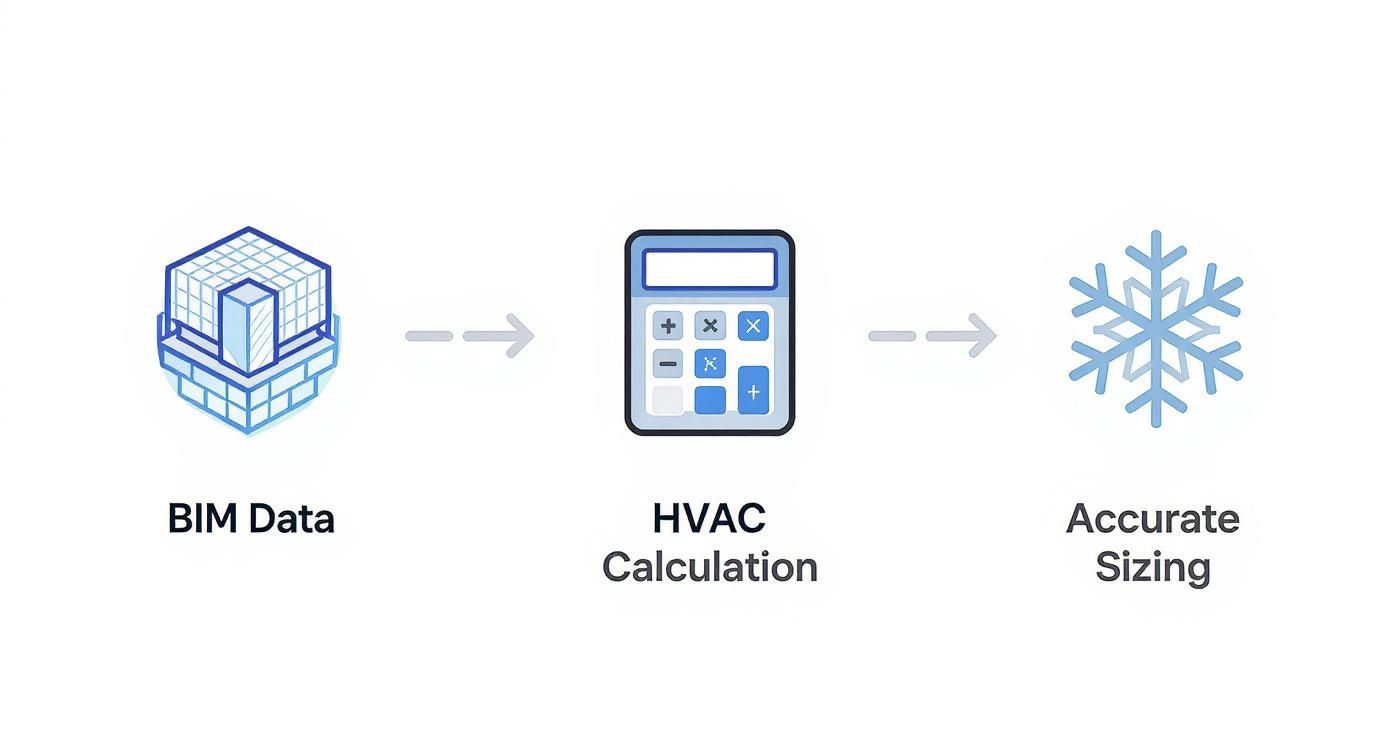 BIM Data

HVAC Calculation

Accurate Sizing