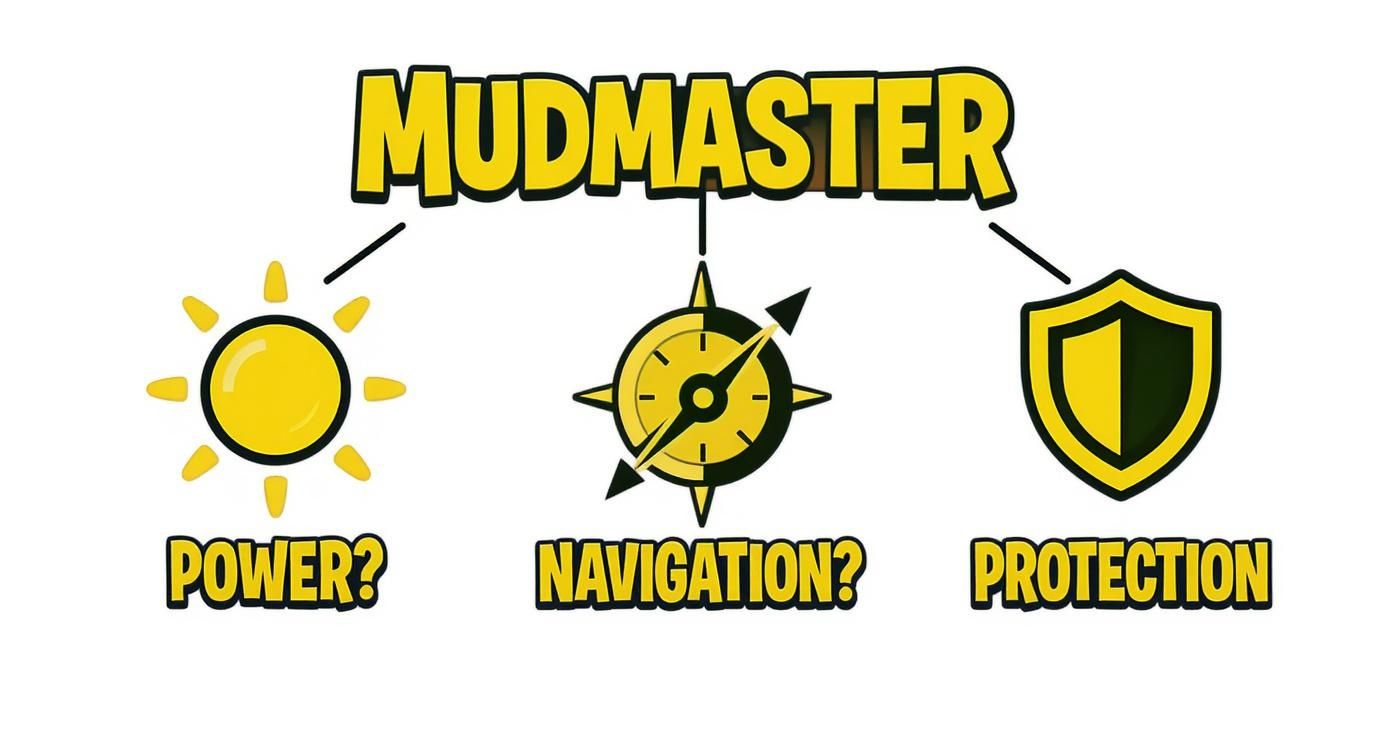 MUDMASTER

POWER?

NAVIGATION?

PROTECTION