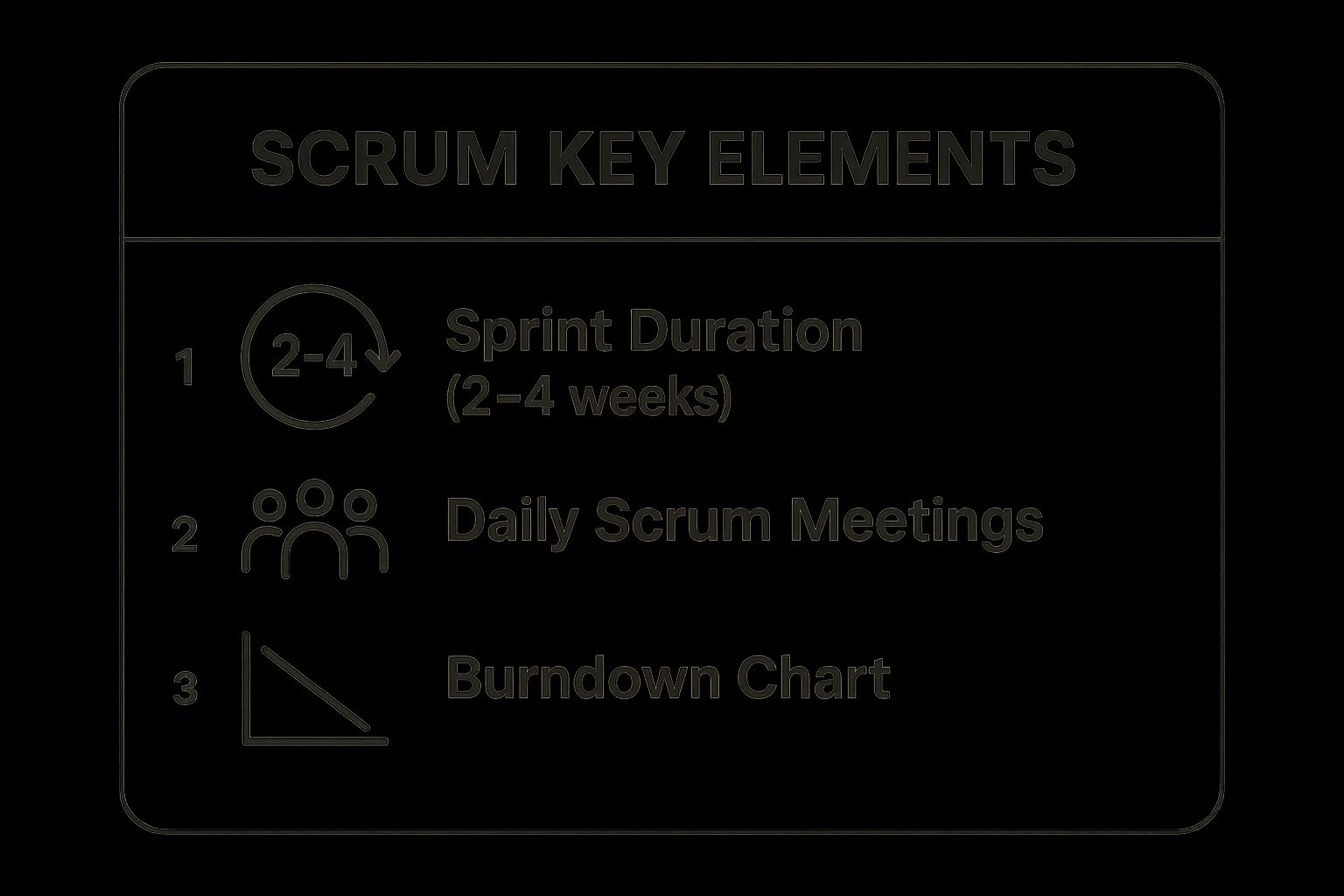 SCRUM KEY ELEMENTS

1 2-4 Sprint Duration (2–4 weeks)

2 Daily Scrum Meetings

3 Burndown Chart