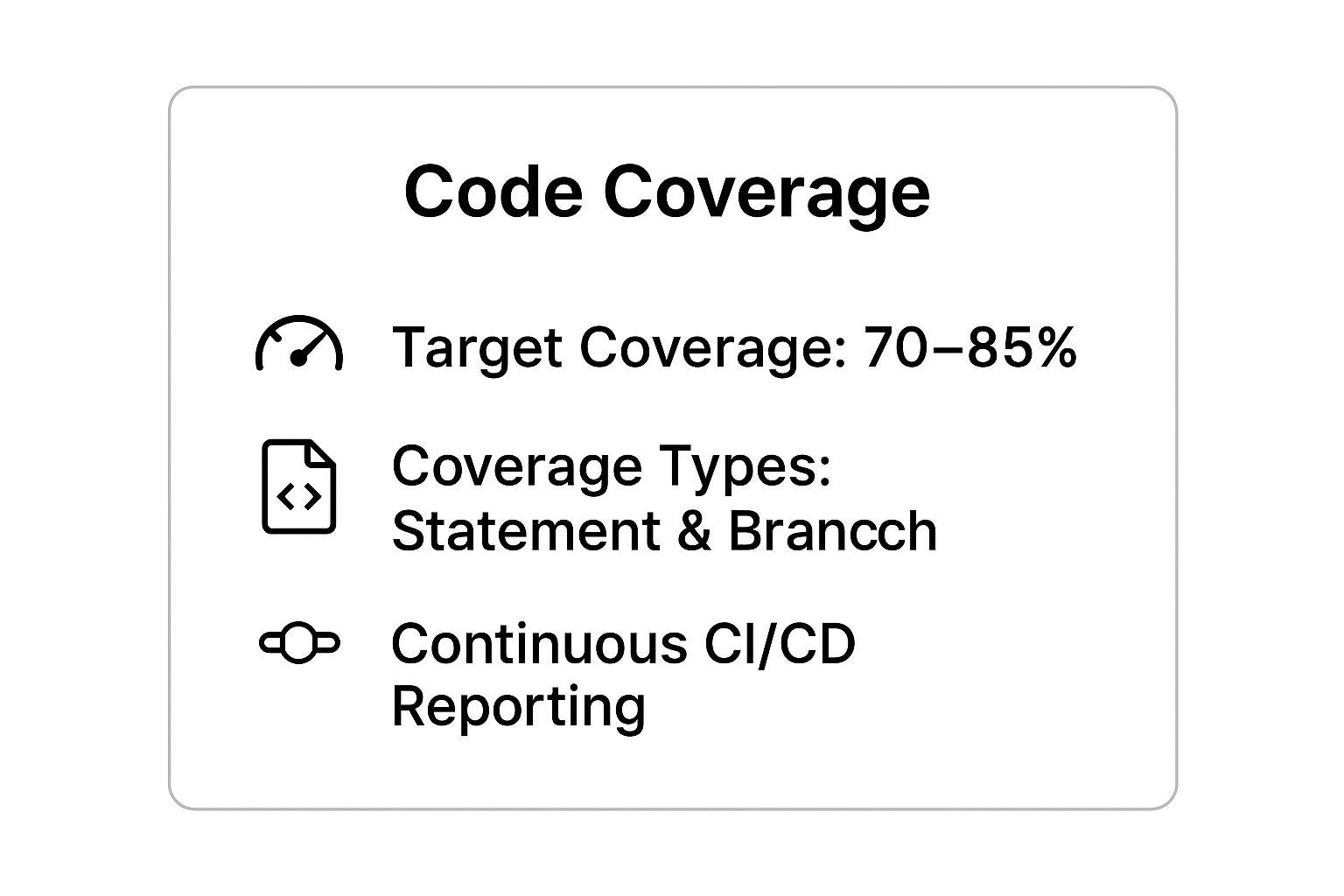 Code Coverage

Target Coverage: 70–85%

Coverage Types: Statement & Brancch

Continuous CI/CD Reporting