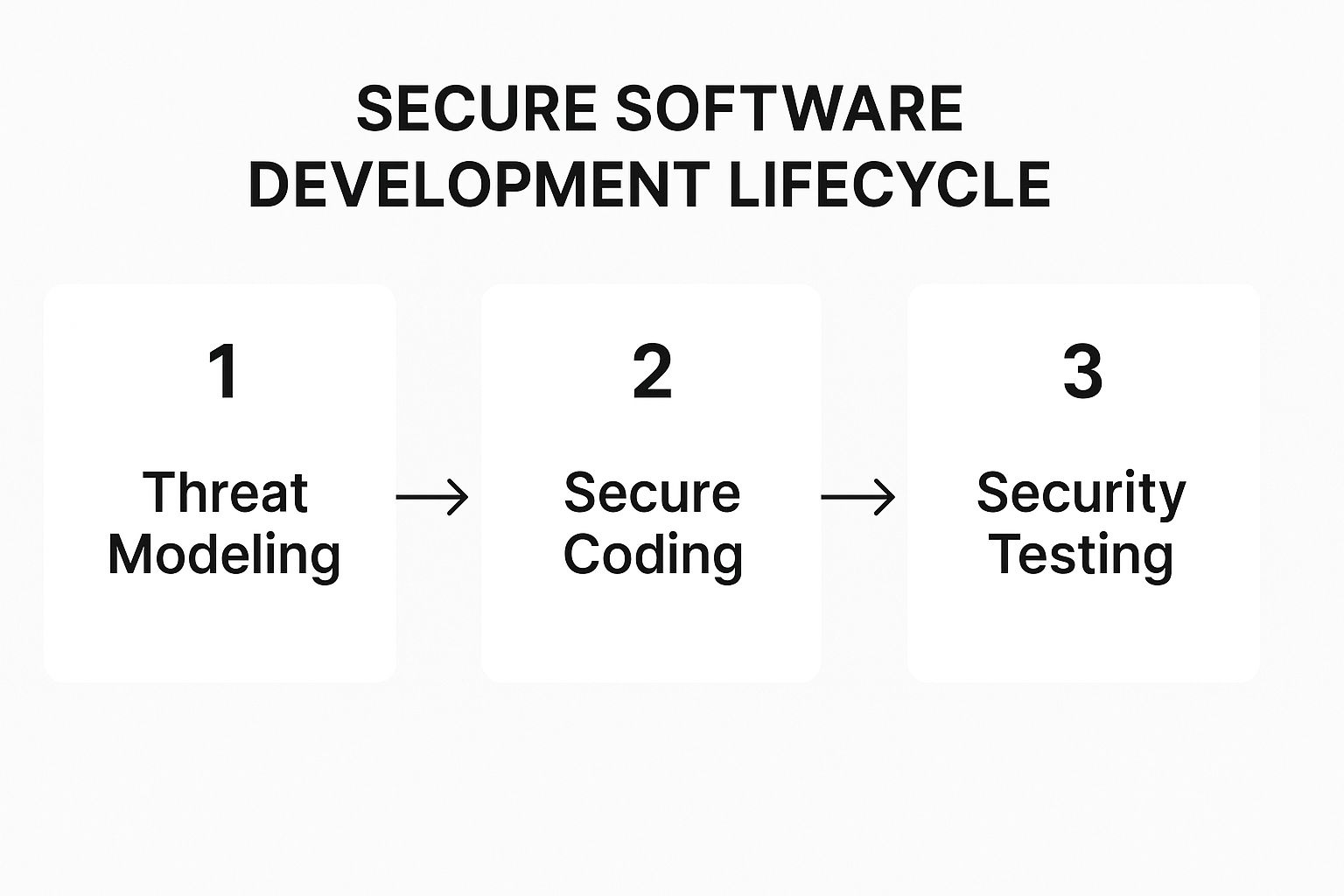 SECURE SOFTWARE DEVELOPMENT LIFECYCLE

1

Threat Modeling

2

Secure Coding

3

Security Testing