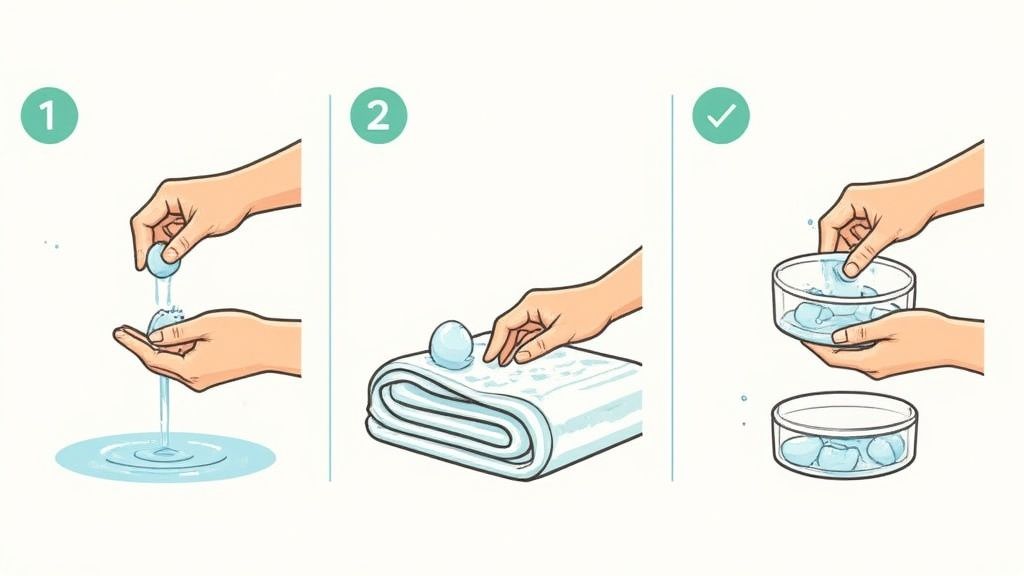 1

2