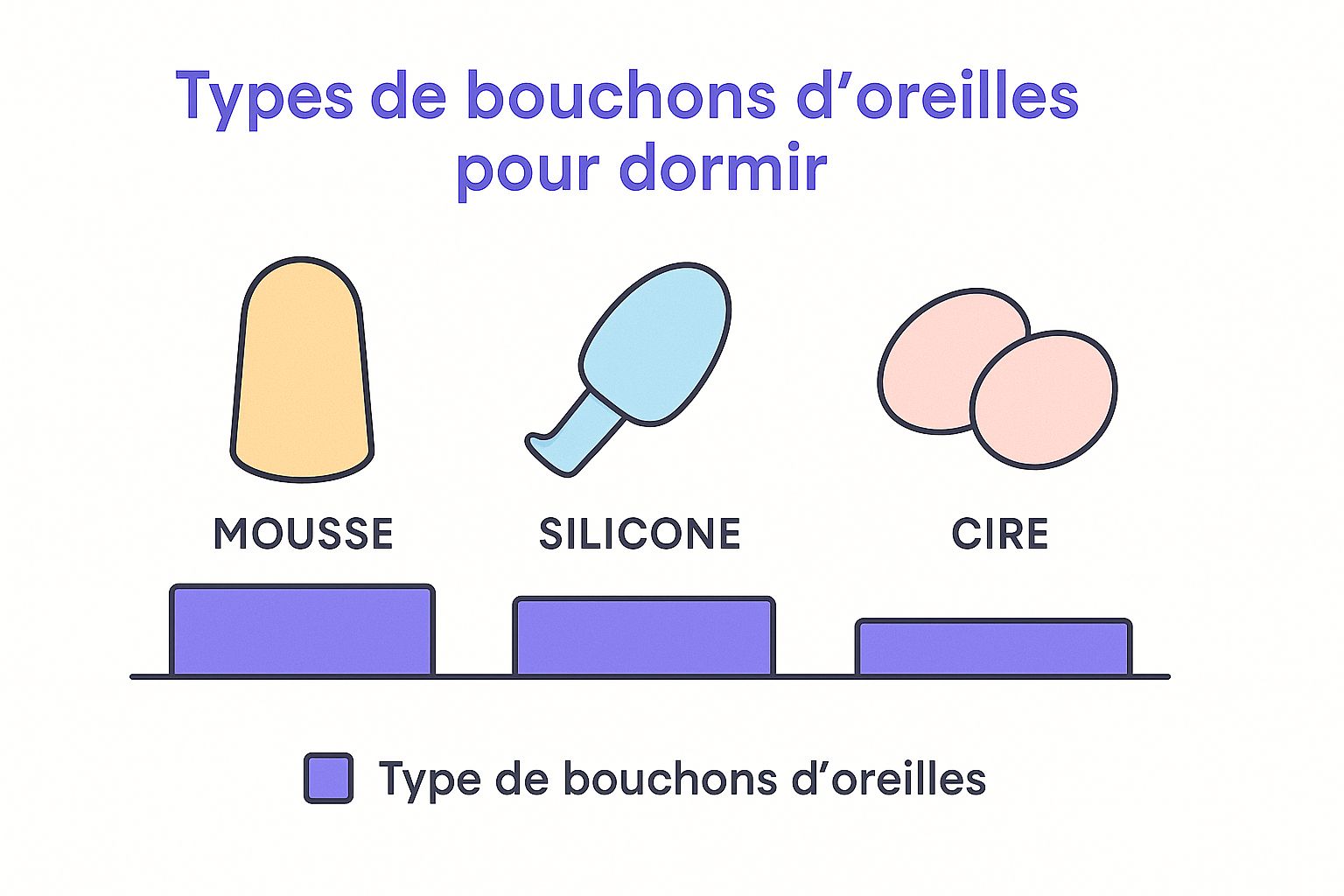 Types de bouchons d’oreilles pour dormir

MOUSSE

SILICONE

CIRE

Type de bouchons d’oreilles