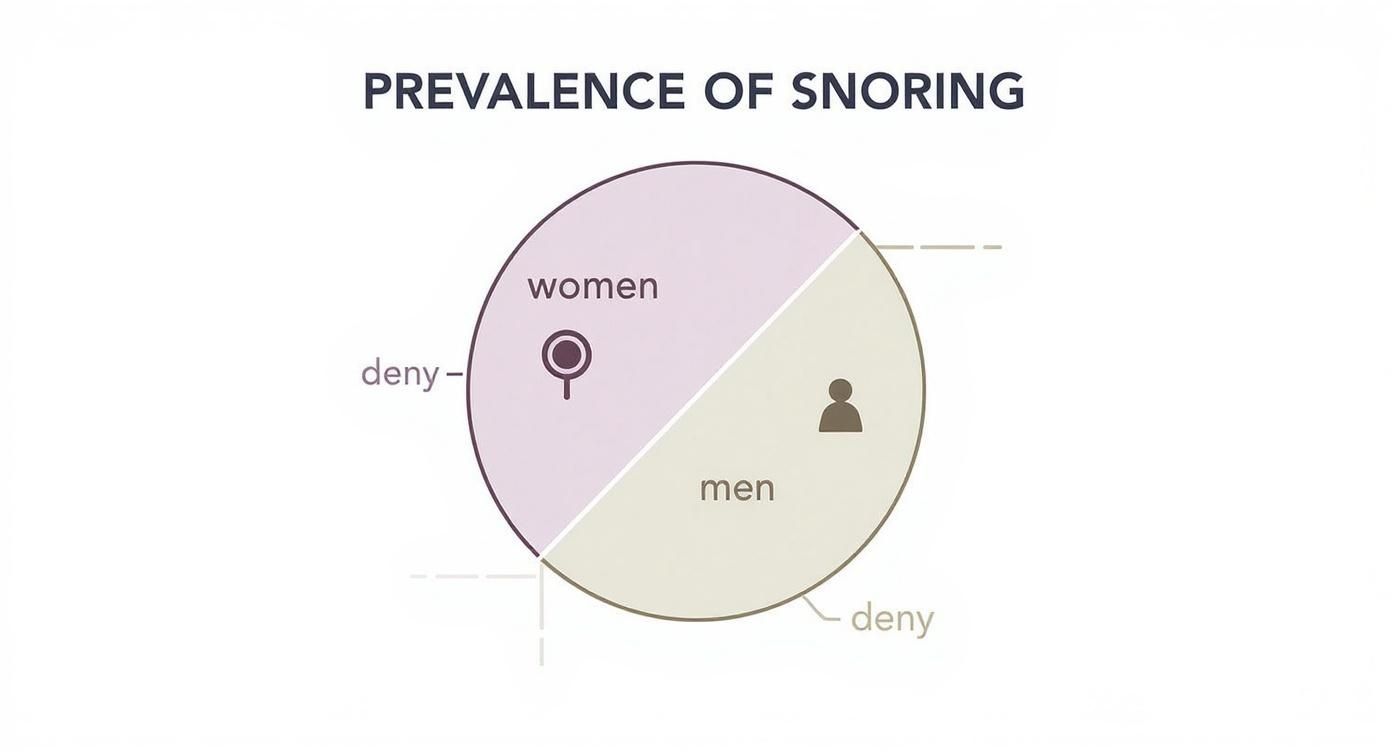 PREVALENCE OF SNORING

women

deny

men

deny