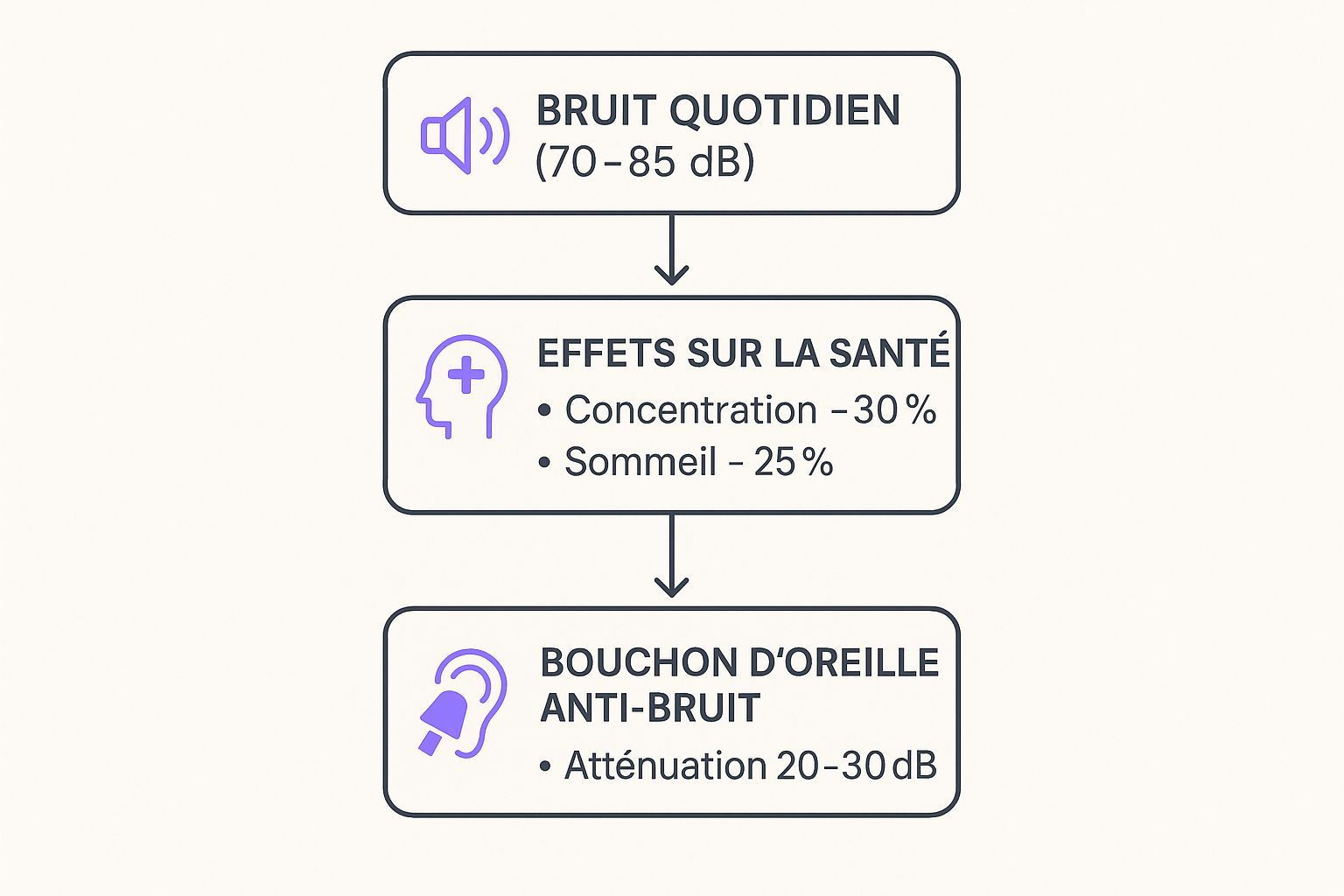 BRUIT QUOTIDIEN
(70–85 dB)

EFFETS SUR LA SANTÉ
• Concentration –30 %
• Sommeil – 25 %

BOUCHON D'OREILLE ANTI-BRUIT
• Atténuation 20–30 dB