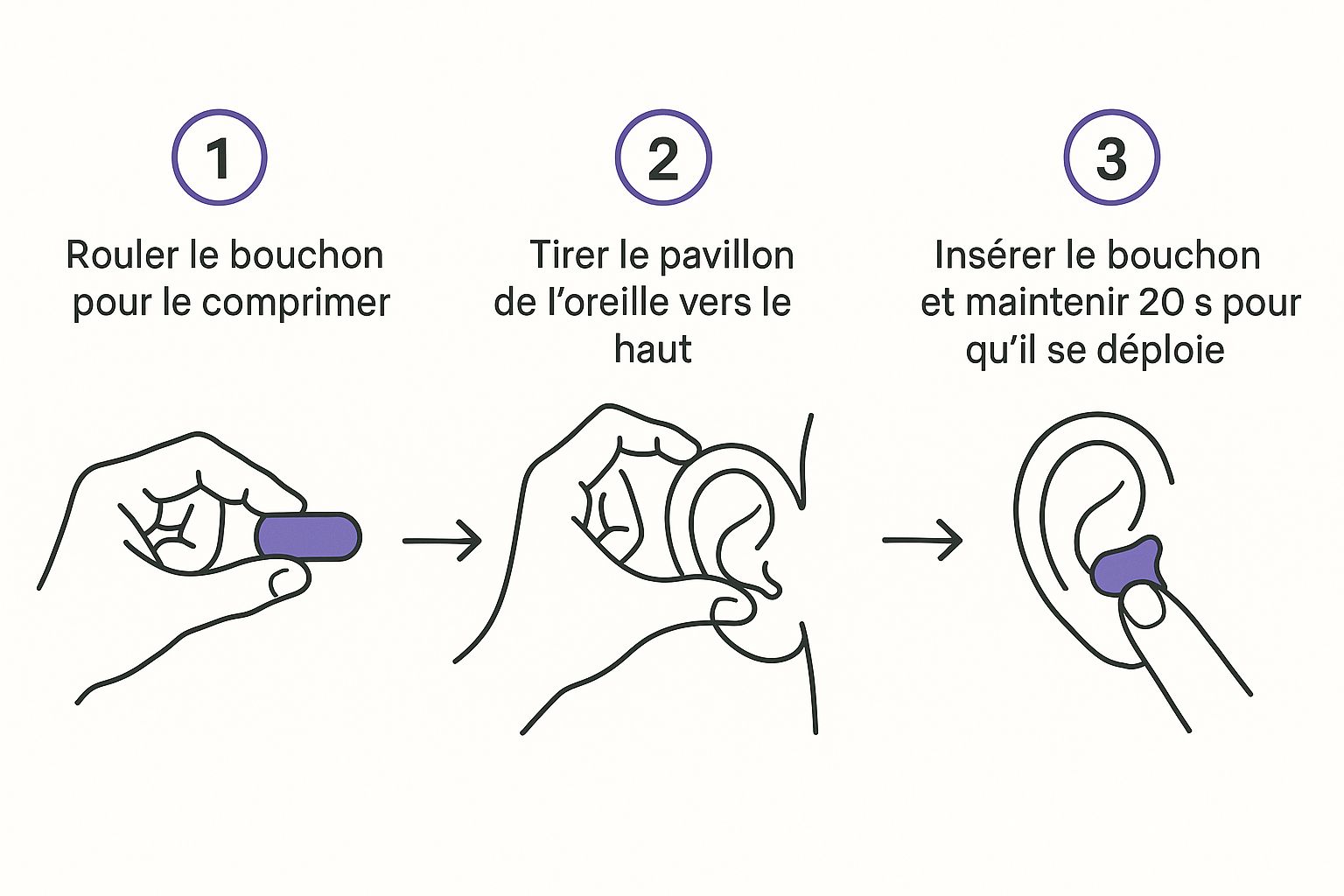 1

Rouler le bouchon pour le comprimer

2

Tirer le pavillon de l’oreille vers le haut

3

Insérer le bouchon et maintenir 20 s pour qu’il se déploie